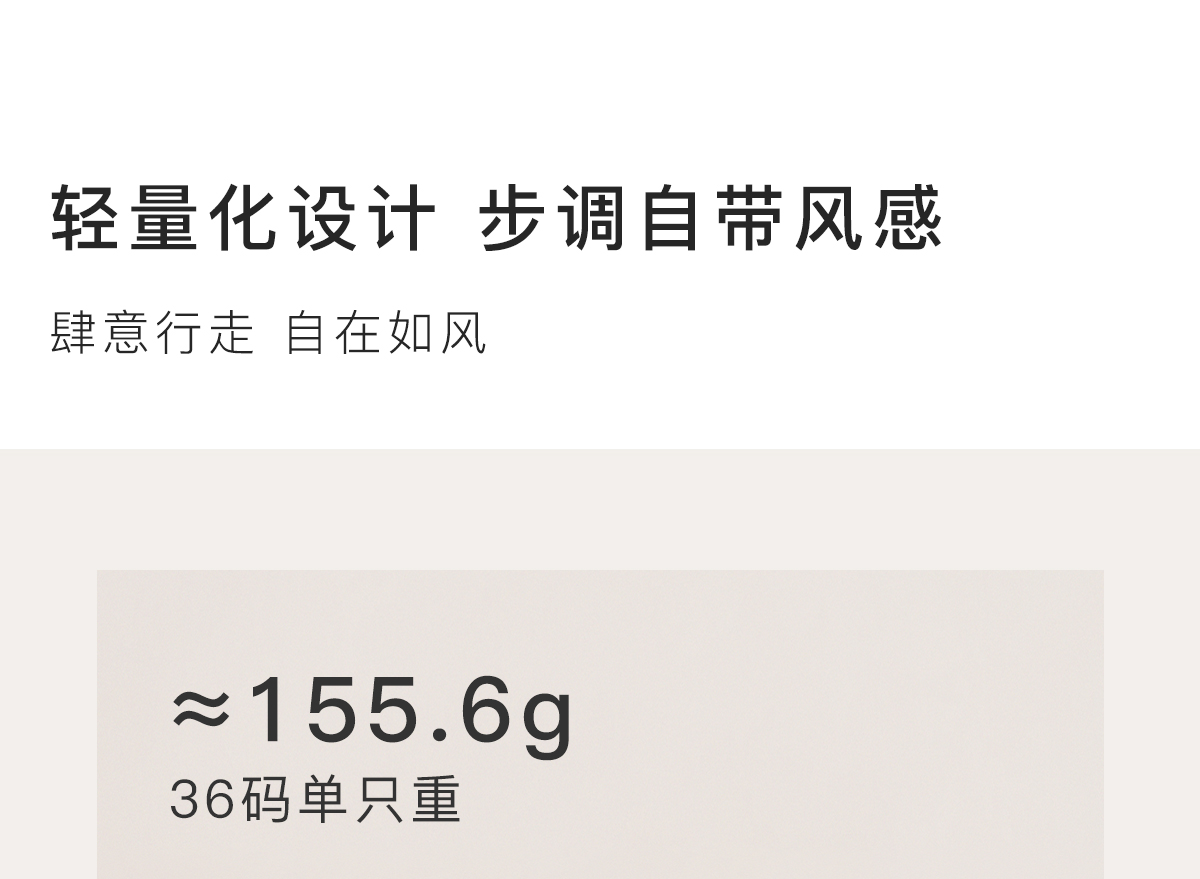 轻量化设计 步调自带风感

肆意行走 自在如风

≈155.6g
36码单只重