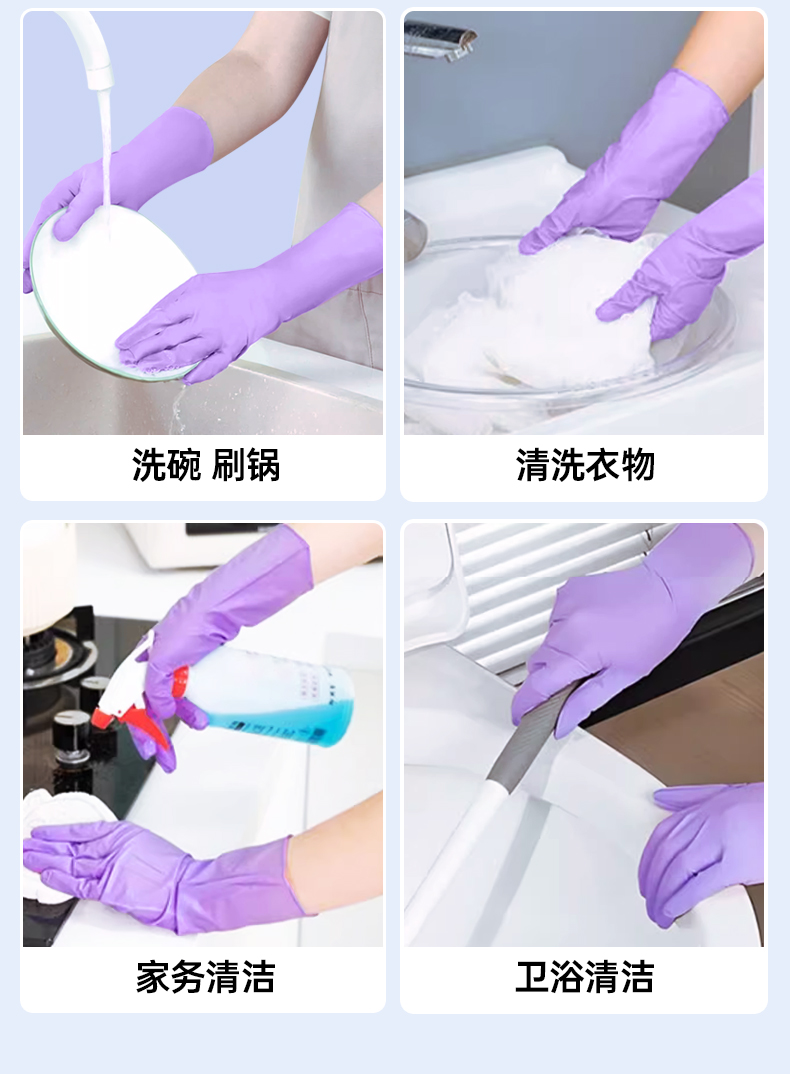 洗碗 刷锅

清洗衣物

家务清洁

卫浴清洁