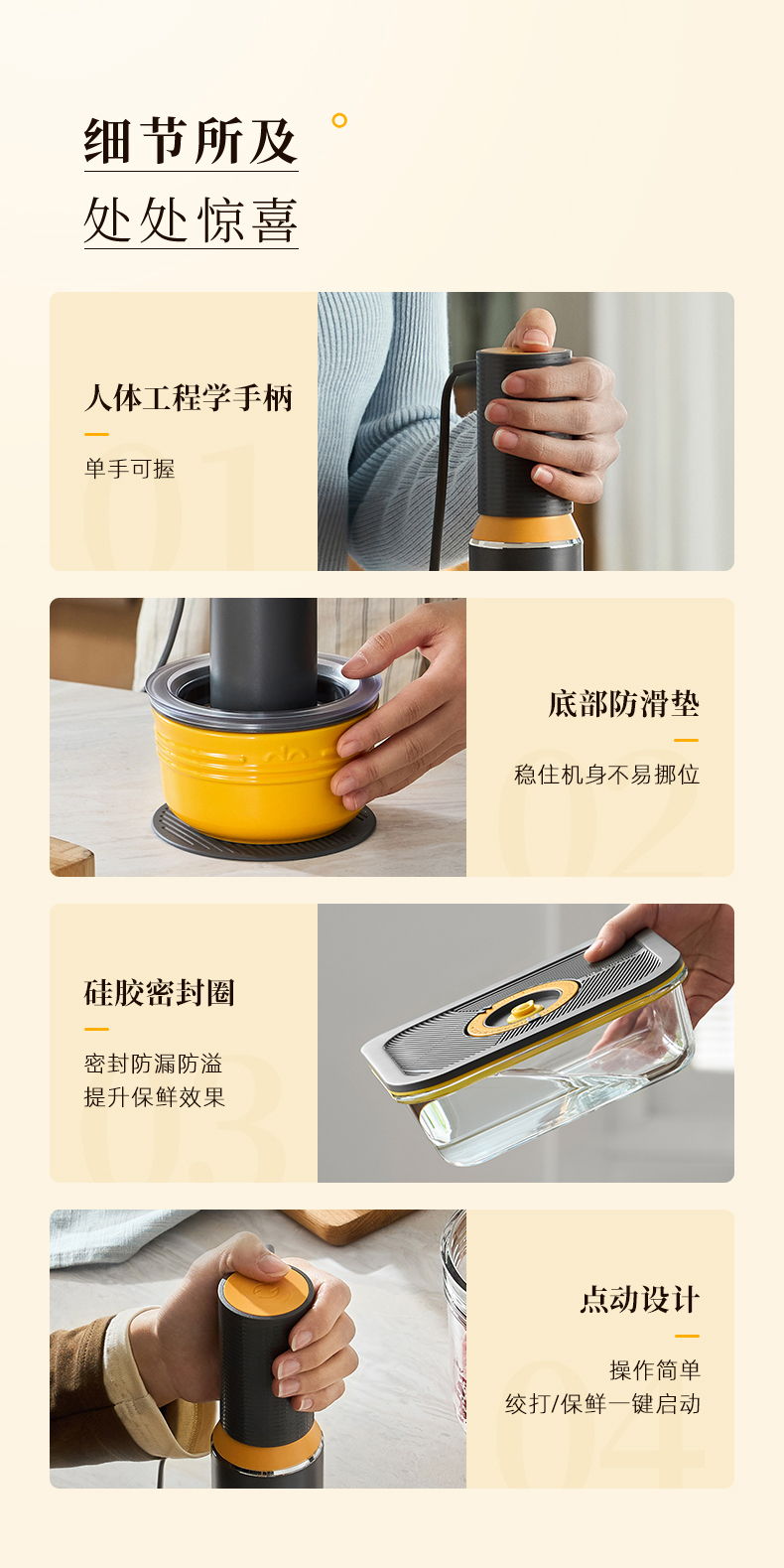 细节所及
处处惊喜

人体工程学手柄

单手可握

01

底部防滑垫

稳住机身不易挪位

02

硅胶密封圈

密封防漏防溢
提升保鲜效果

03

点动设计

操作简单
绞打/保鲜一键启动

04