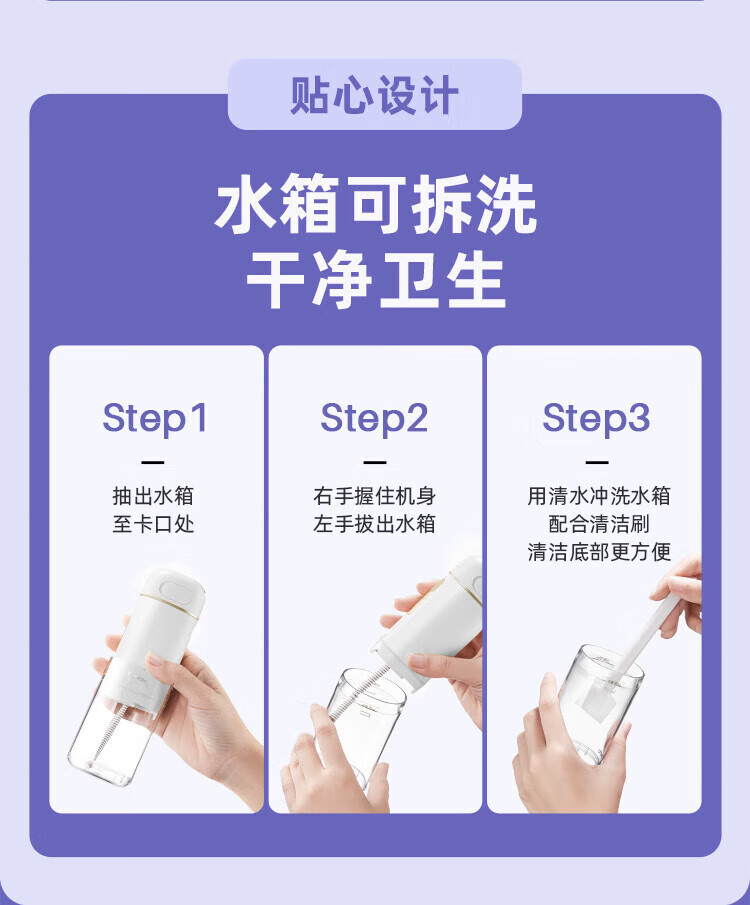 贴心设计

水箱可拆洗
干净卫生

Step1
—
抽出水箱
至卡口处

Step2
—
右手握住机身
左手拔出水箱

Step3
—
用清水冲洗水箱
配合清洁刷
清洁底部更方便