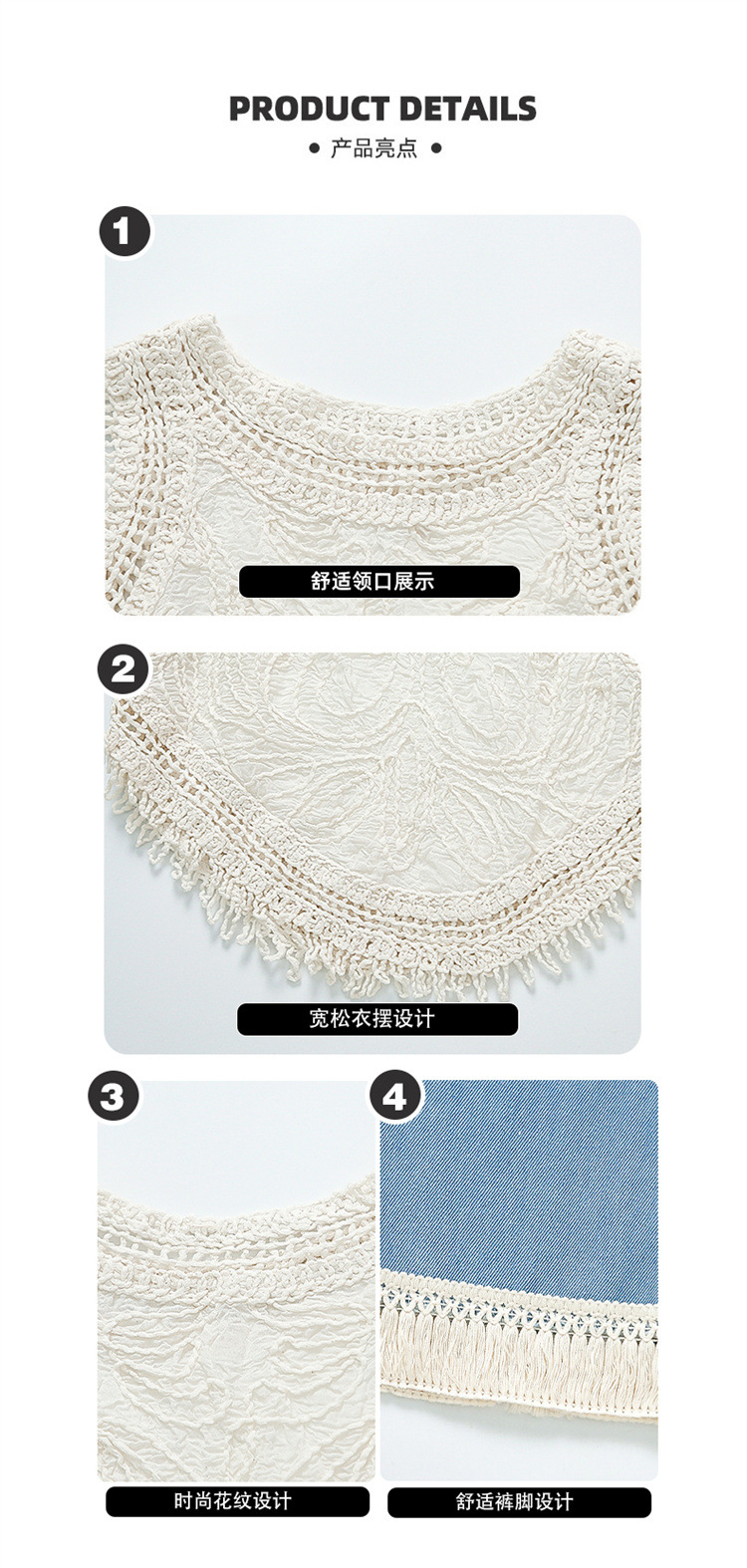 PRODUCT DETAILS
• 产品亮点 •

1
舒适领口展示

2
宽松衣摆设计

3
时尚花纹设计

4
舒适裤脚设计