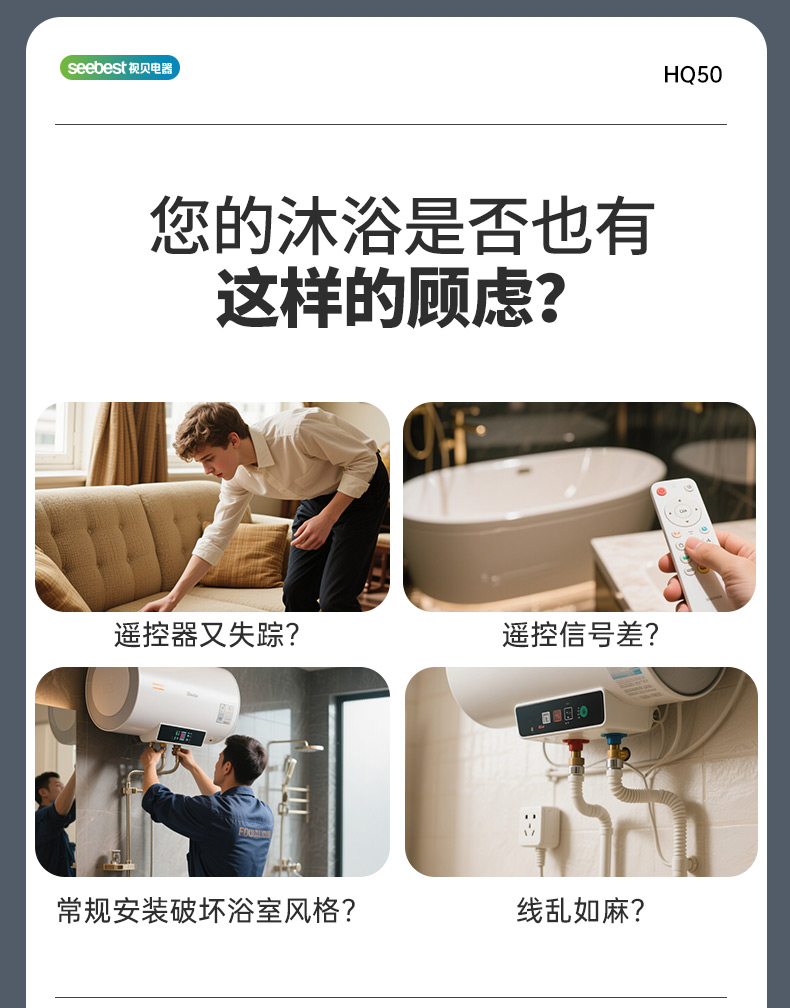 seebest 视贝电器

HQ50

您的沐浴是否也有
这样的顾虑?

遥控器又失踪?

遥控信号差?

常规安装破坏浴室风格?

线乱如麻?