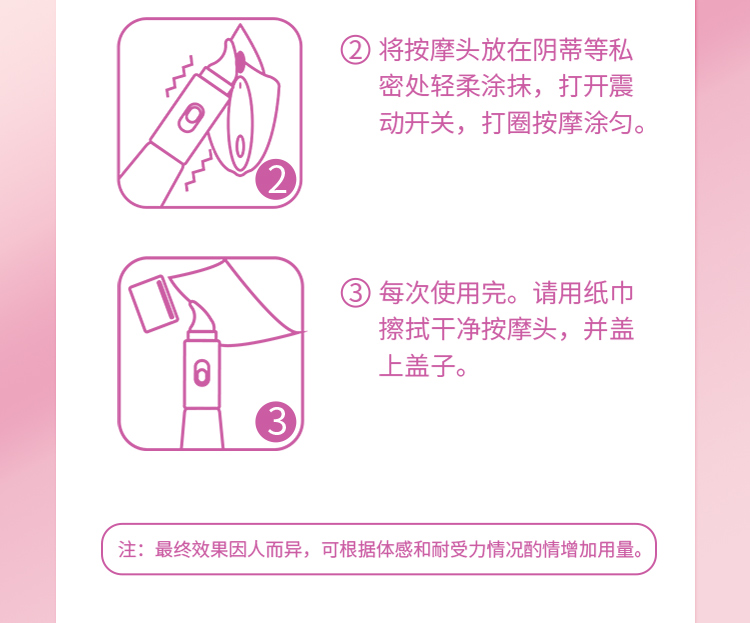 2

② 将按摩头放在阴蒂等私密处轻柔涂抹，打开震动开关，打圈按摩涂匀。

3

③ 每次使用完。请用纸巾擦拭干净按摩头，并盖上盖子。

注：最终效果因人而异，可根据体感和耐受力情况酌情增加用量。