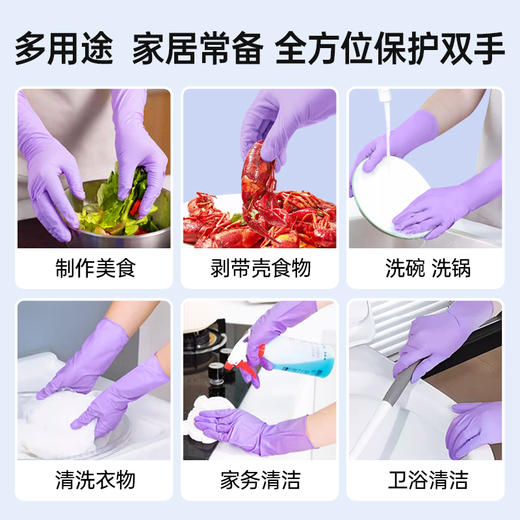 多用途 家居常备 全方位保护双手

制作美食

剥带壳食物

洗碗 洗锅

清洗衣物

家务清洁

卫浴清洁