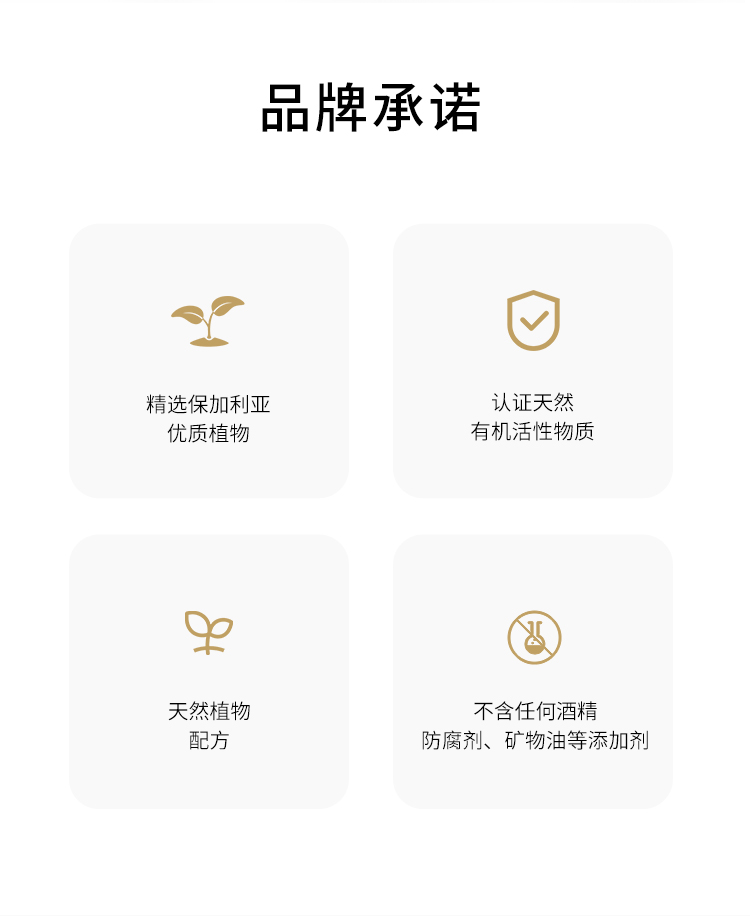 品牌承诺

精选保加利亚
优质植物

认证天然
有机活性物质

天然植物
配方

不含任何酒精
防腐剂、矿物油等添加剂