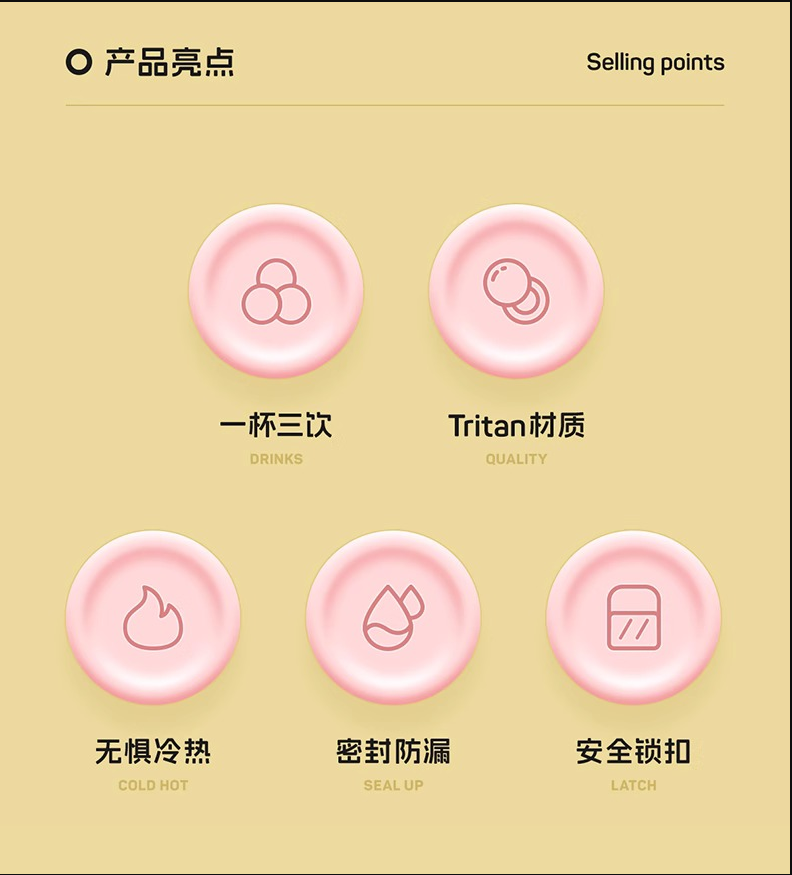 产品亮点

Selling points

一杯三饮
DRINKS

Tritan材质
QUALITY

无惧冷热
COLD HOT

密封防漏
SEAL UP

安全锁扣
LATCH