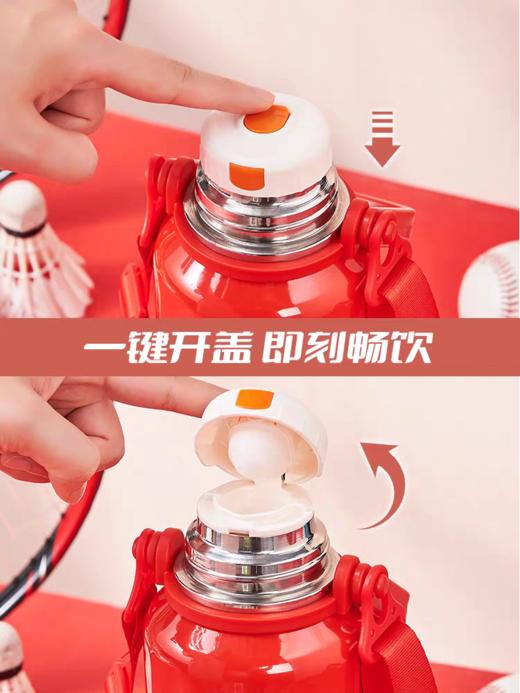 一键开盖 即刻畅饮