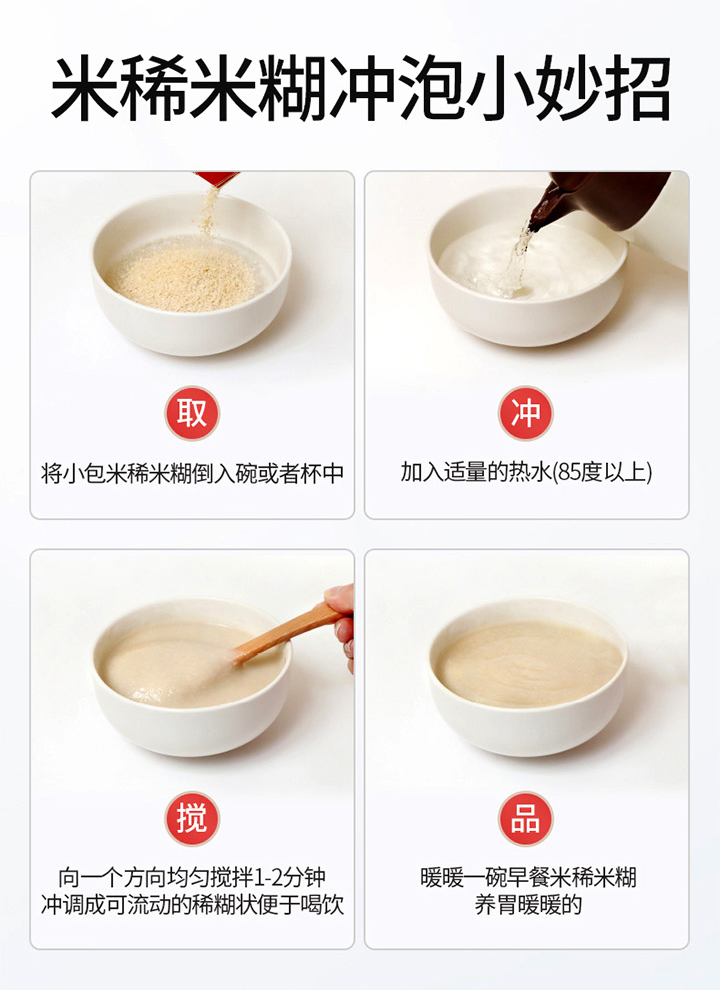 米稀米糊冲泡小妙招

取

将小包米稀米糊倒入碗或者杯中

冲

加入适量的热水(85度以上)

搅

向一个方向均匀搅拌1-2分钟
冲调成可流动的稀糊状便于喝饮

品

暖暖一碗早餐米稀米糊
养胃暖暖的