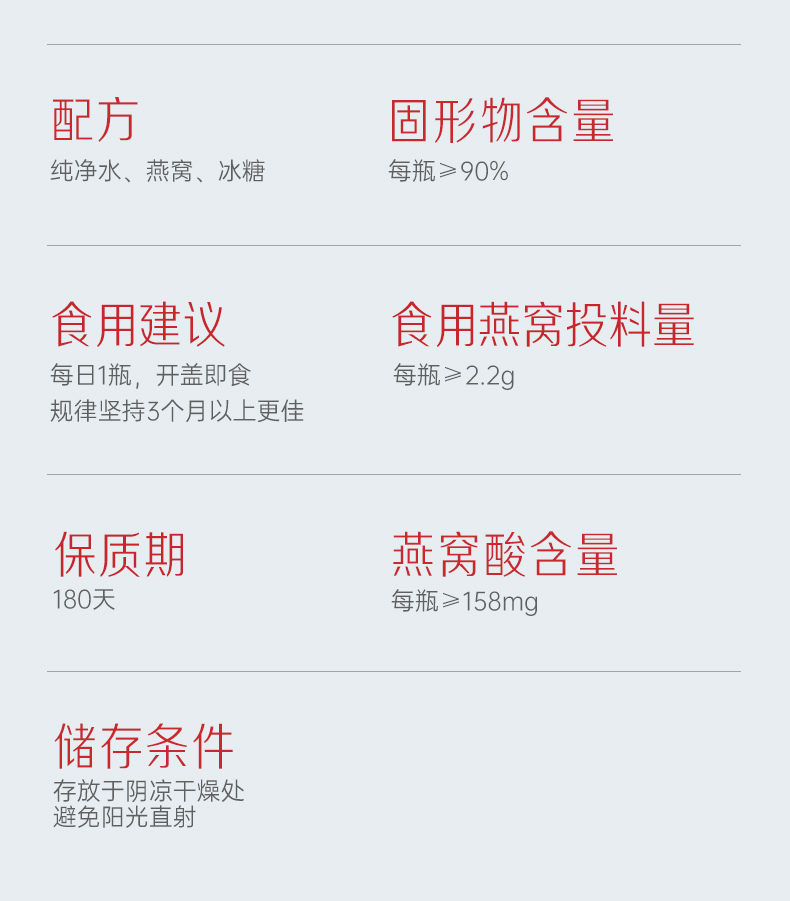 配方
纯净水、燕窝、冰糖

固形物含量
每瓶≥90%

食用建议
每日1瓶，开盖即食
规律坚持3个月以上更佳

食用燕窝投料量
每瓶≥2.2g

保质期
180天

燕窝酸含量
每瓶≥158mg

储存条件
存放于阴凉干燥处
避免阳光直射