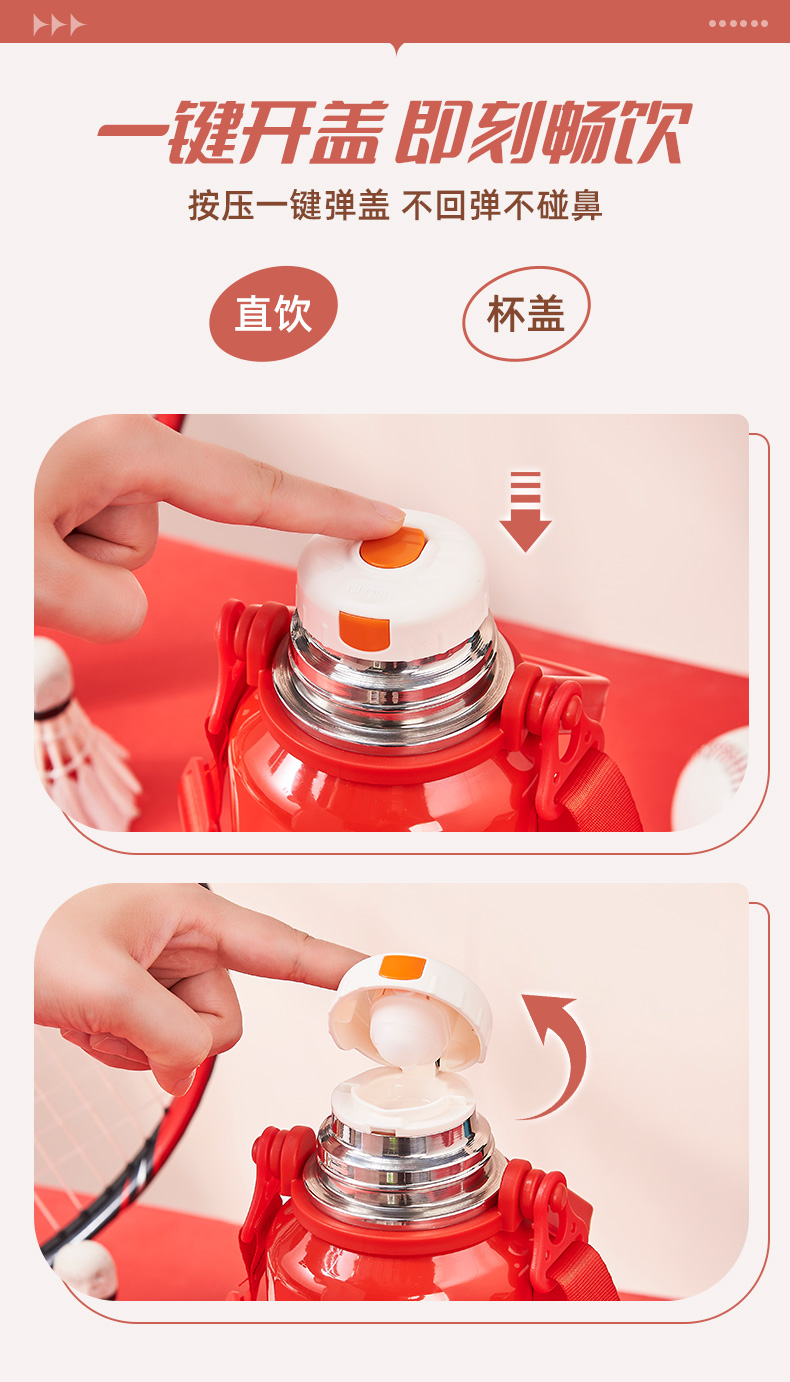 一键开盖 即刻畅饮

按压一键弹盖 不回弹不碰鼻

直饮

杯盖