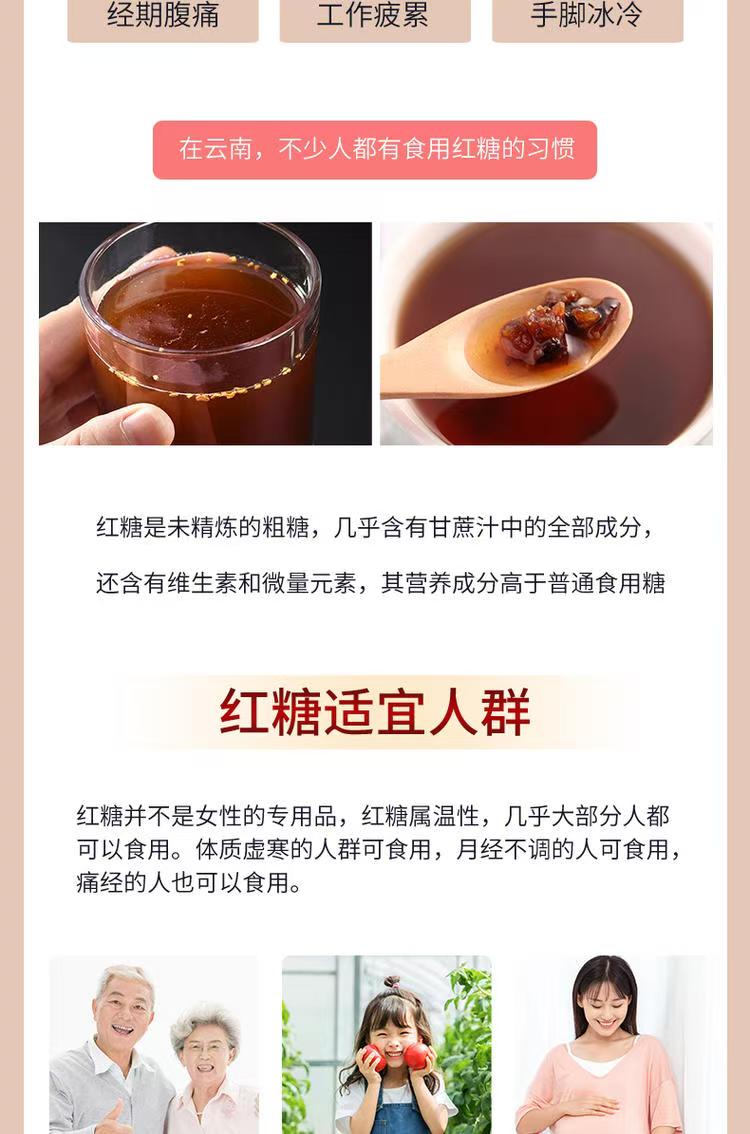 经期腹痛

工作疲累

手脚冰冷

在云南，不少人都有食用红糖的习惯

红糖是未精炼的粗糖，几乎含有甘蔗汁中的全部成分，

还含有维生素和微量元素，其营养成分高于普通食用糖

红糖适宜人群

红糖并不是女性的专用品，红糖属温性，几乎大部分人都可以食用。体质虚寒的人群可食用，月经不调的人可食用，痛经的人也可以食用。