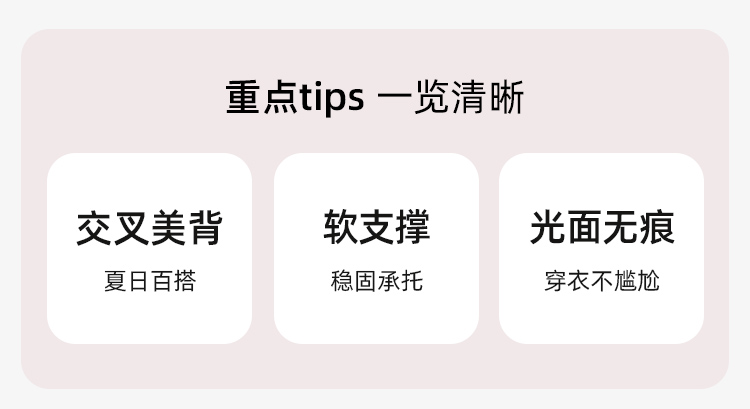 重点tips 一览清晰

交叉美背

夏日百搭

软支撑

稳固承托

光面无痕

穿衣不尴尬