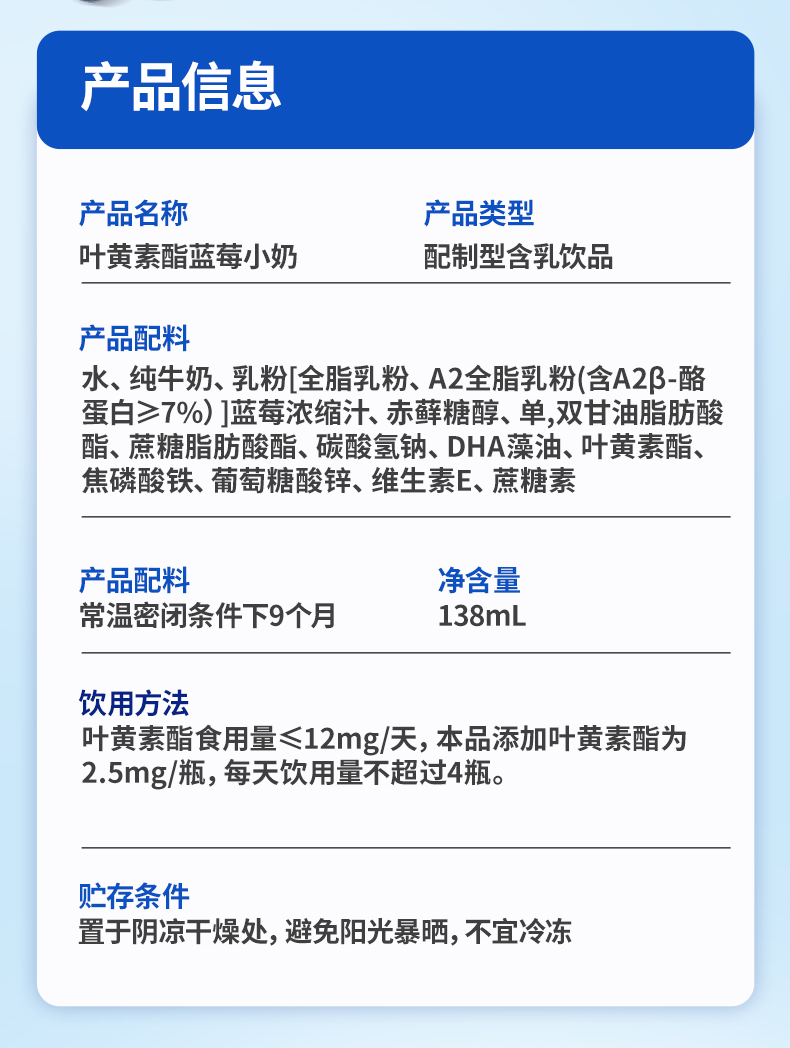 产品信息

产品名称
叶黄素酯蓝莓小奶

产品类型
配制型含乳饮品

产品配料
水、纯牛奶、乳粉[全脂乳粉、A2全脂乳粉(含A2β-酪蛋白≥7%)]蓝莓浓缩汁、赤藓糖醇、单,双甘油脂肪酸酯、蔗糖脂肪酸酯、碳酸氢钠、DHA藻油、叶黄素酯、焦磷酸铁、葡萄糖酸锌、维生素E、蔗糖素

产品配料
常温密闭条件下9个月

净含量
138mL

饮用方法
叶黄素酯食用量≤12mg/天,本品添加叶黄素酯为2.5mg/瓶,每天饮用量不超过4瓶。

贮存条件
置于阴凉干燥处,避免阳光暴晒,不宜冷冻