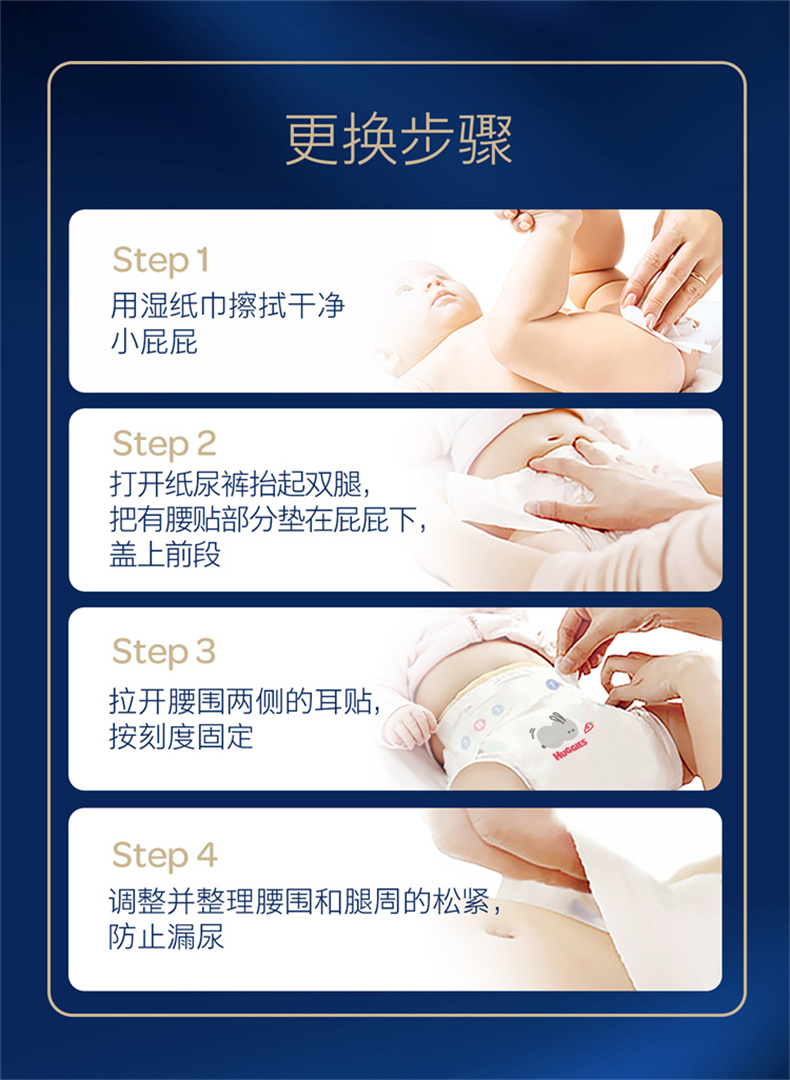 更换步骤

Step 1
用湿纸巾擦拭干净小屁屁

Step 2
打开纸尿裤抬起双腿，把有腰贴部分垫在屁屁下，盖上前段

Step 3
拉开腰围两侧的耳贴，按刻度固定

HUGGIES

Step 4
调整并整理腰围和腿周的松紧，防止漏尿