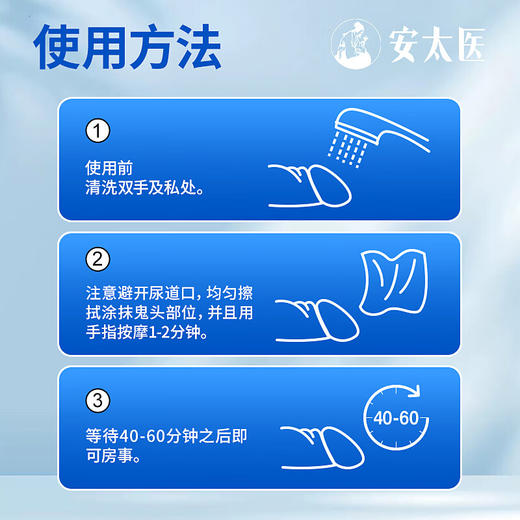 使用方法

安太医

①
使用前
清洗双手及私处。

②
注意避开尿道口，均匀擦拭涂抹鬼头部位，并且用手指按摩1-2分钟。

③
等待40-60分钟之后即可房事。

40-60