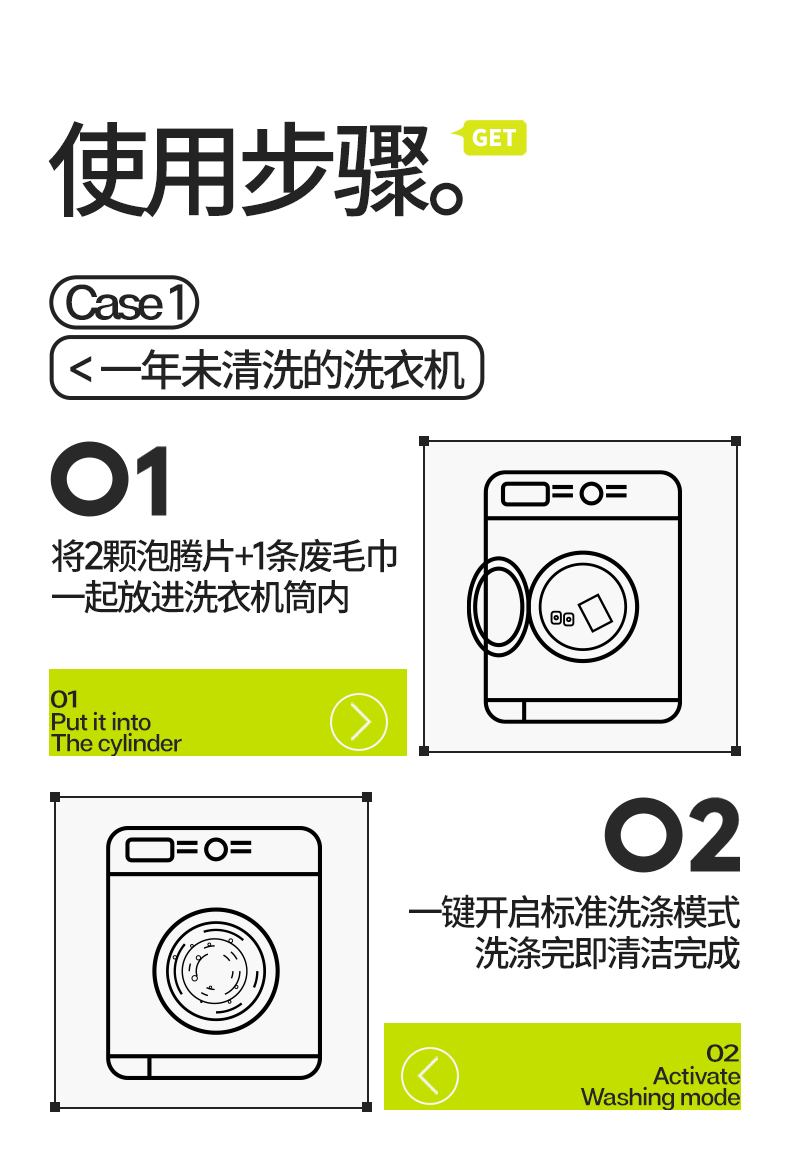 使用步骤。 GET

Case 1

< 一年未清洗的洗衣机

01

将2颗泡腾片+1条废毛巾一起放进洗衣机筒内

01
Put it into
The cylinder

02

一键开启标准洗涤模式
洗涤完即清洁完成

02
Activate
Washing mode