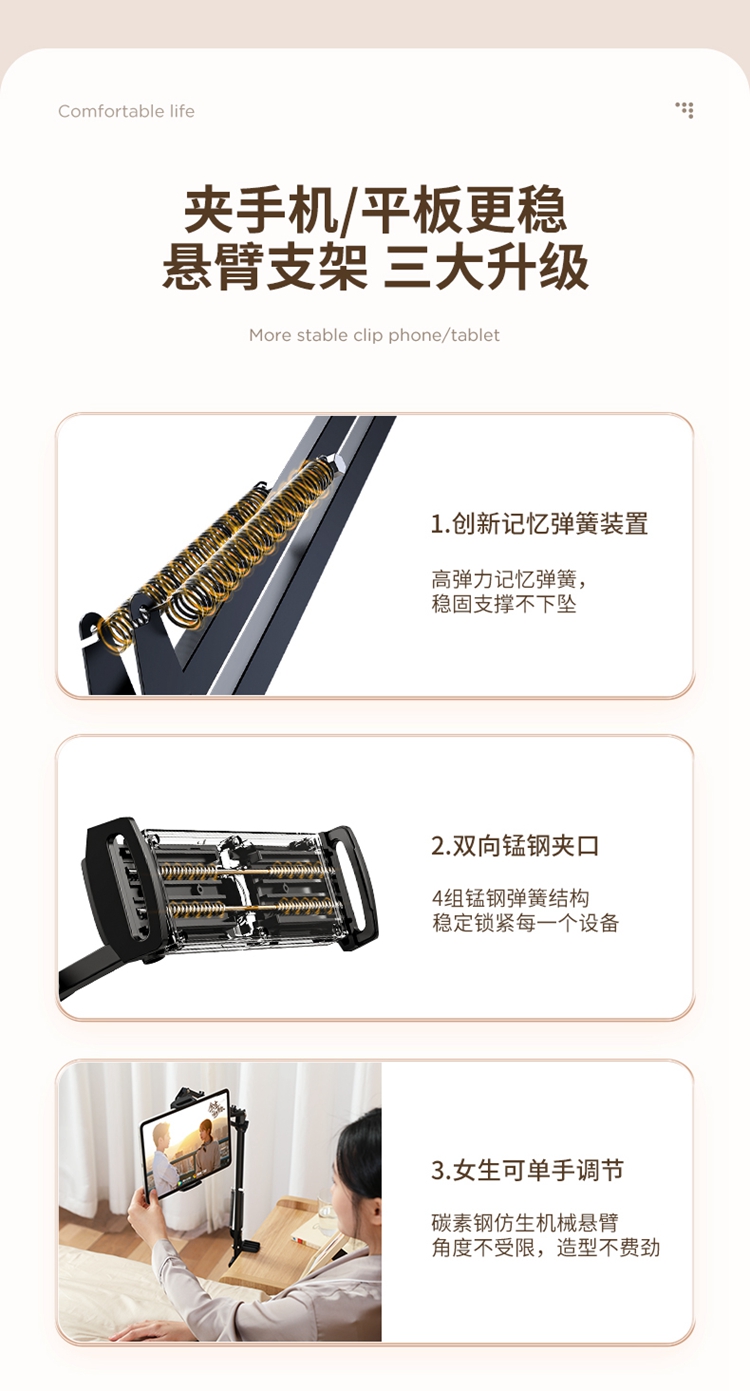 Comfortable life

夹手机/平板更稳
悬臂支架 三大升级

More stable clip phone/tablet

1.创新记忆弹簧装置

高弹力记忆弹簧，
稳固支撑不下坠

2.双向锰钢夹口

4组锰钢弹簧结构
稳定锁紧每一个设备

3.女生可单手调节

碳素钢仿生机械悬臂
角度不受限，造型不费劲