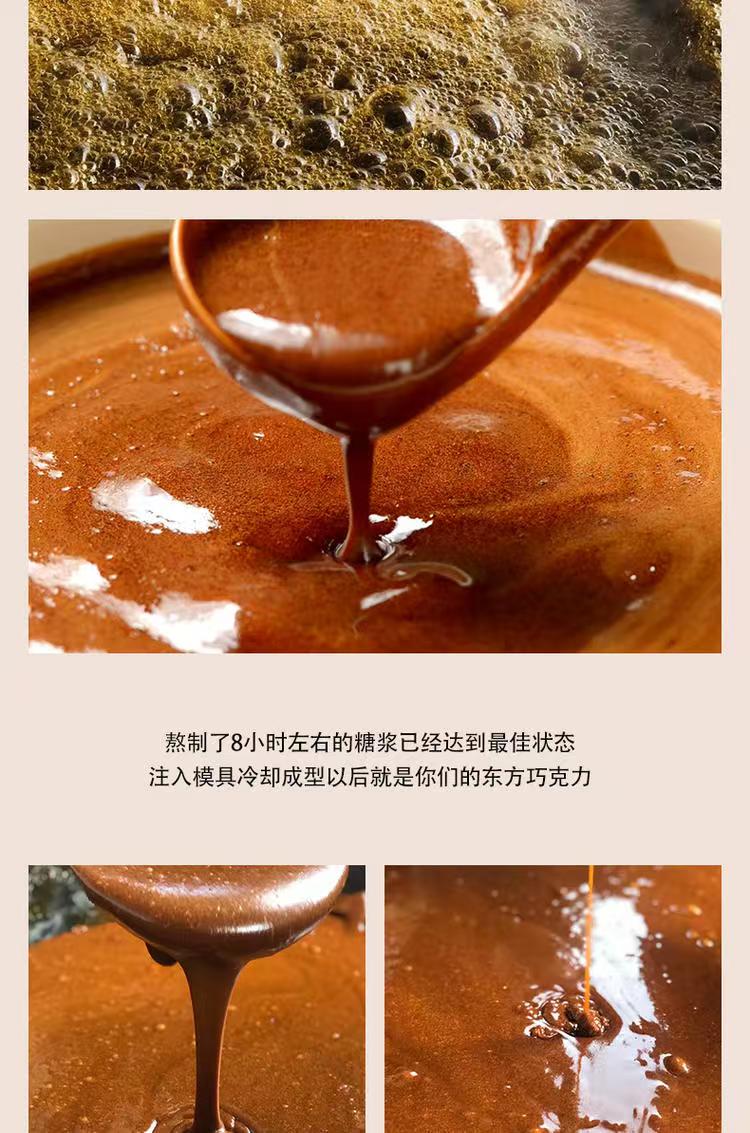 熬制了8小时左右的糖浆已经达到最佳状态
注入模具冷却成型以后就是你们的东方巧克力