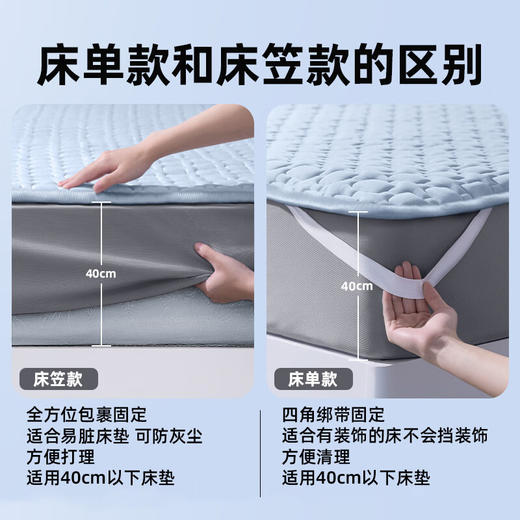 床单款和床笠款的区别

40cm

床笠款

全方位包裹固定
适合易脏床垫 可防灰尘
方便打理
适用40cm以下床垫

40cm

床单款

四角绑带固定
适合有装饰的床不会挡装饰
方便清理
适用40cm以下床垫