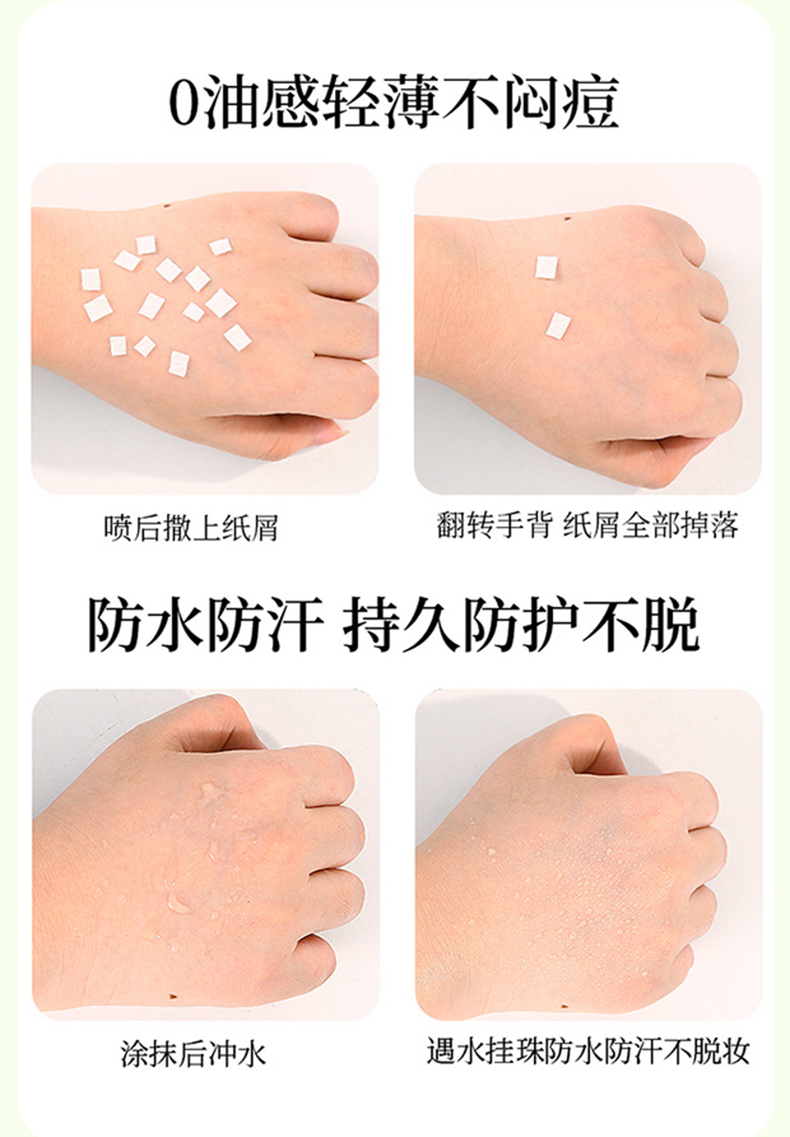 0油感轻薄不闷痘

喷后撒上纸屑

翻转手背 纸屑全部掉落

防水防汗 持久防护不脱

涂抹后冲水

遇水挂珠防水防汗不脱妆