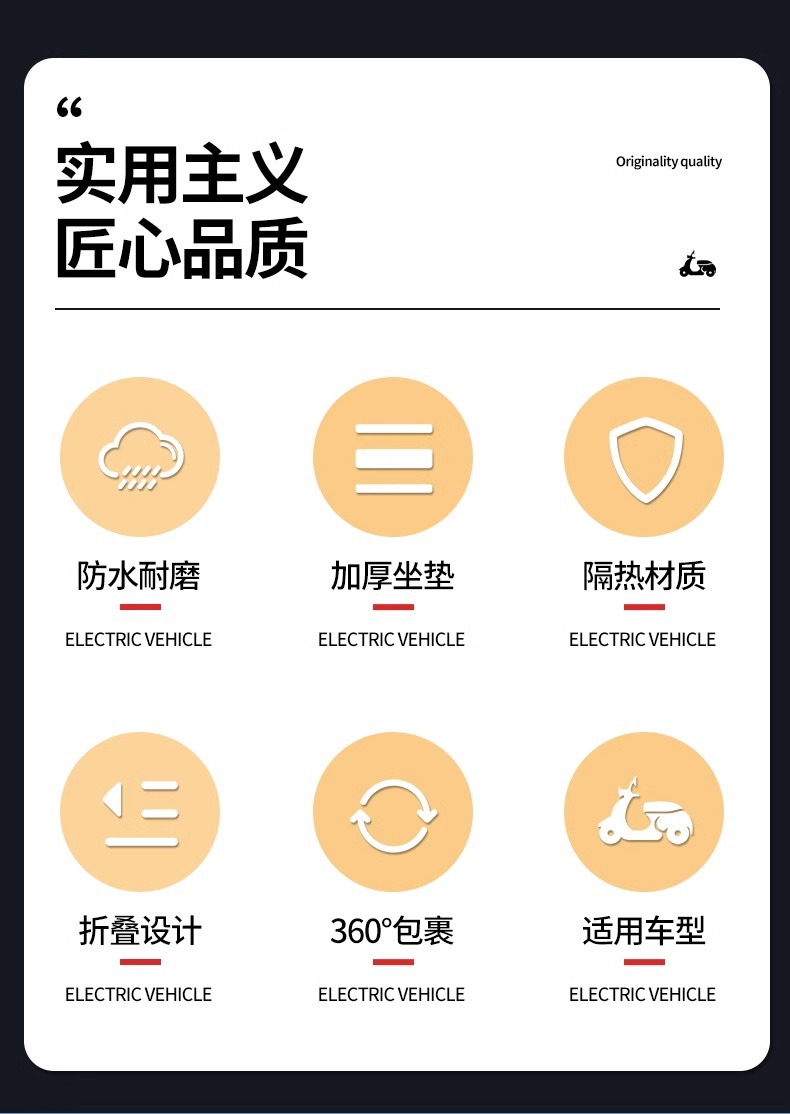 “
实用主义
匠心品质

Originality quality

防水耐磨

ELECTRIC VEHICLE

加厚坐垫

ELECTRIC VEHICLE

隔热材质

ELECTRIC VEHICLE

折叠设计

ELECTRIC VEHICLE

360°包裹

ELECTRIC VEHICLE

适用车型

ELECTRIC VEHICLE