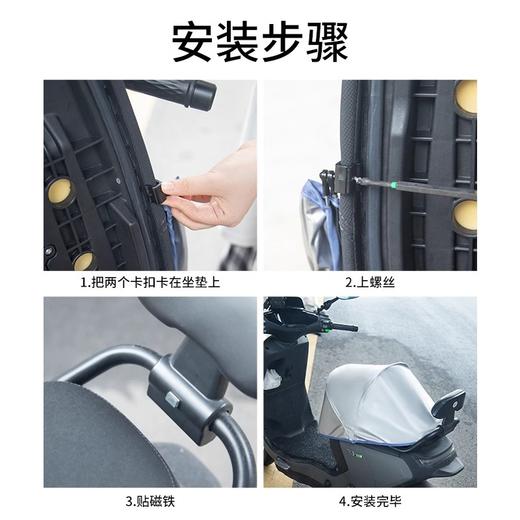 安装步骤

1.把两个卡扣卡在坐垫上

2.上螺丝

3.贴磁铁

4.安装完毕