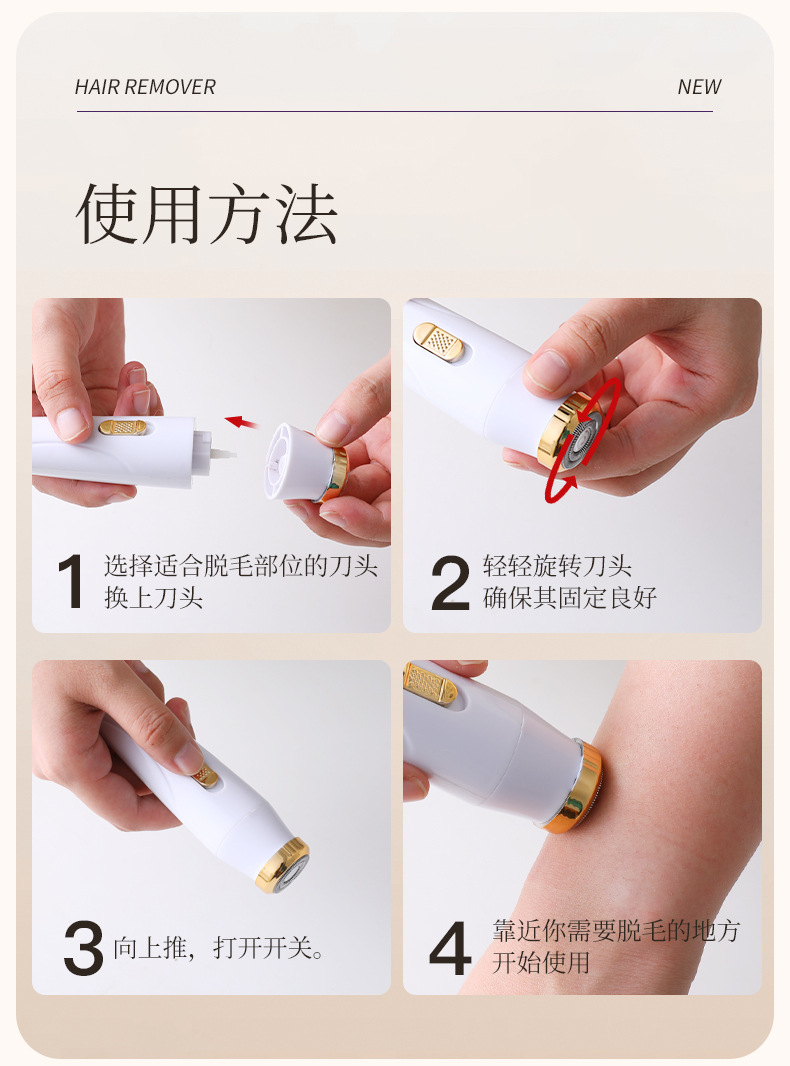 HAIR REMOVER

NEW

使用方法

1 选择适合脱毛部位的刀头 换上刀头

2 轻轻旋转刀头 确保其固定良好

3 向上推，打开开关。

4 靠近你需要脱毛的地方 开始使用