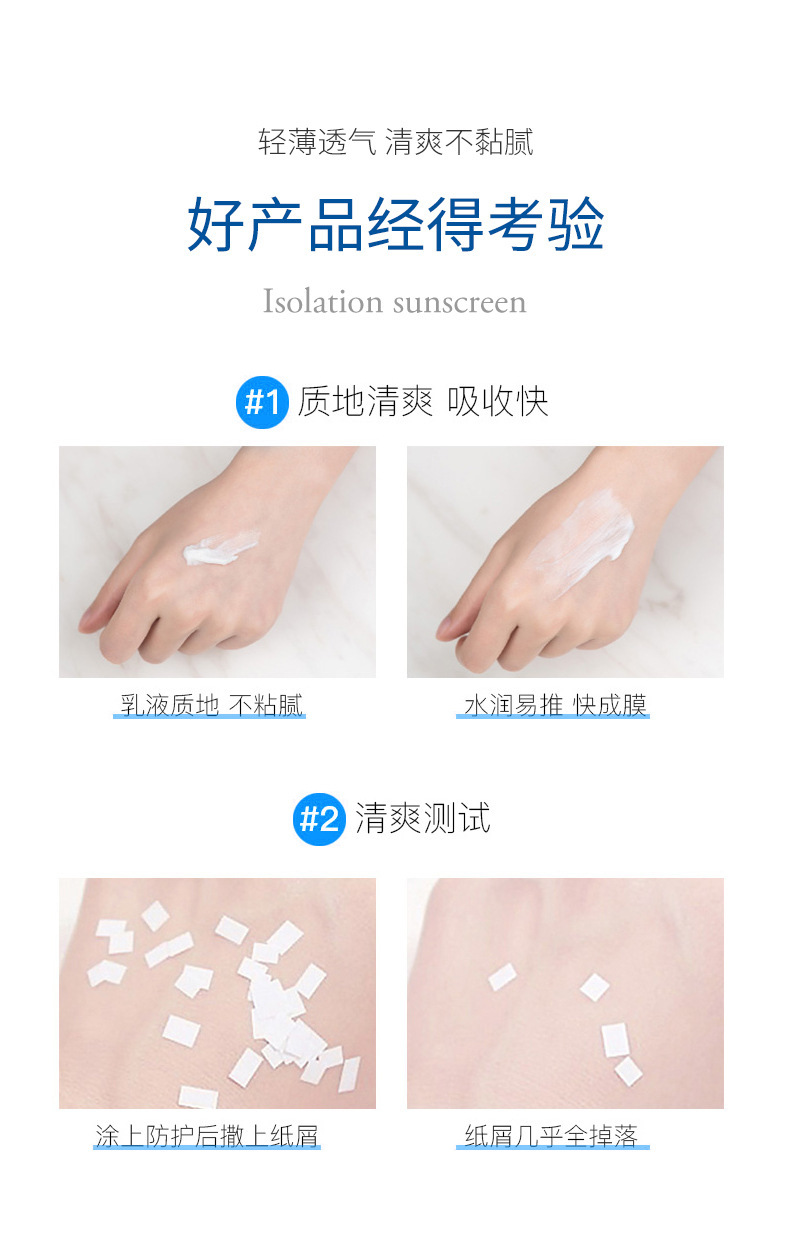 轻薄透气 清爽不黏腻

好产品经得考验

Isolation sunscreen

#1 质地清爽 吸收快

乳液质地 不粘腻

水润易推 快成膜

#2 清爽测试

涂上防护后撒上纸屑

纸屑几乎全掉落