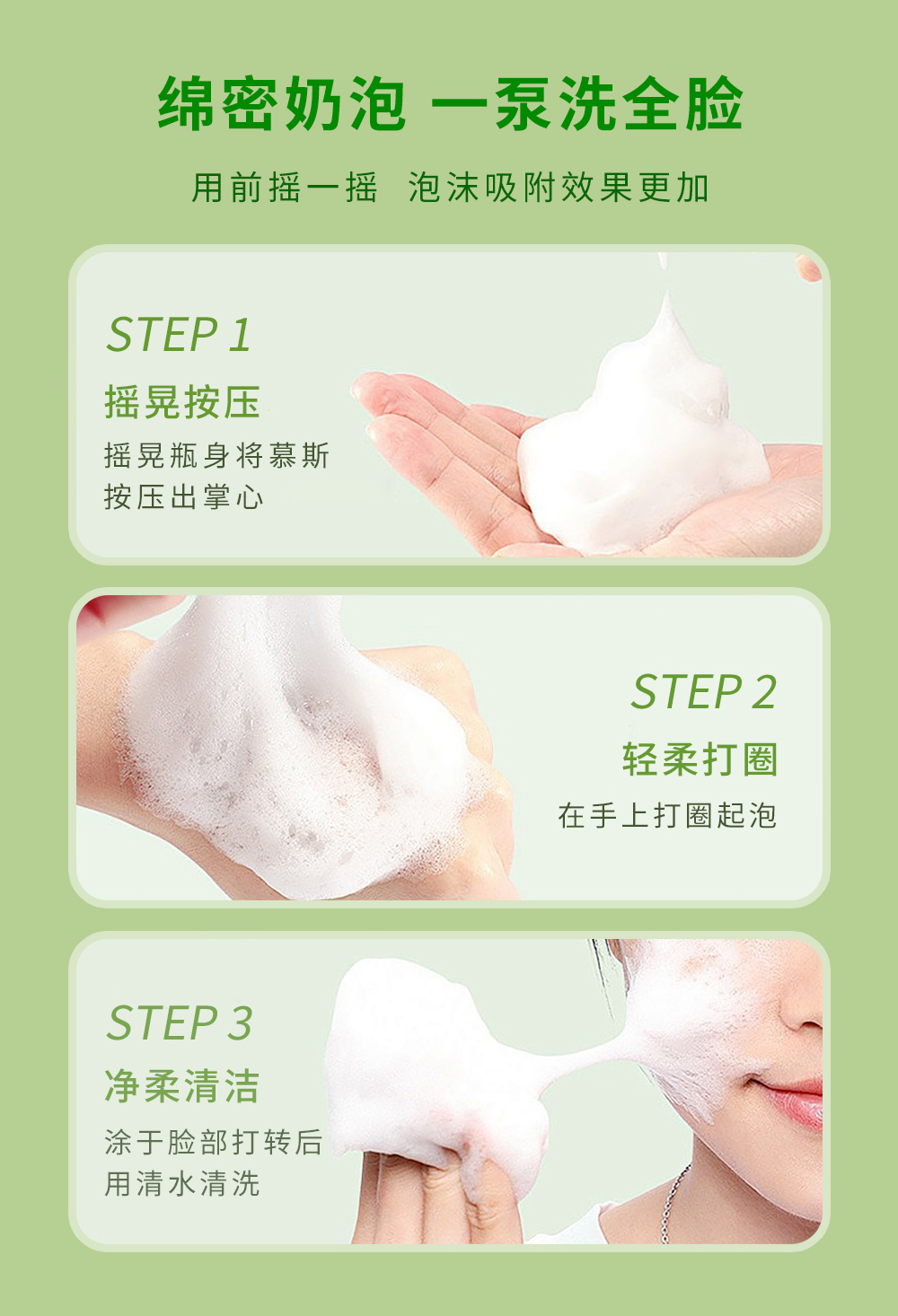 绵密奶泡 一泵洗全脸

用前摇一摇 泡沫吸附效果更加

STEP 1

摇晃按压

摇晃瓶身将慕斯按压出掌心

STEP 2

轻柔打圈

在手上打圈起泡

STEP 3

净柔清洁

涂于脸部打转后用清水清洗