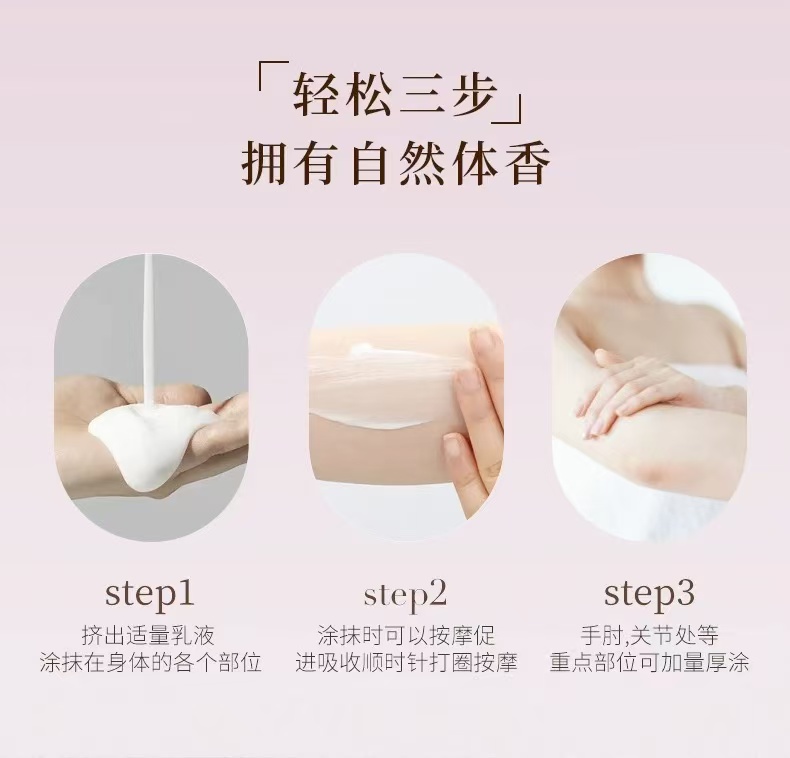 「轻松三步」
拥有自然体香

step1
挤出适量乳液
涂抹在身体的各个部位

step2
涂抹时可以按摩促
进吸收顺时针打圈按摩

step3
手肘,关节处等
重点部位可加量厚涂