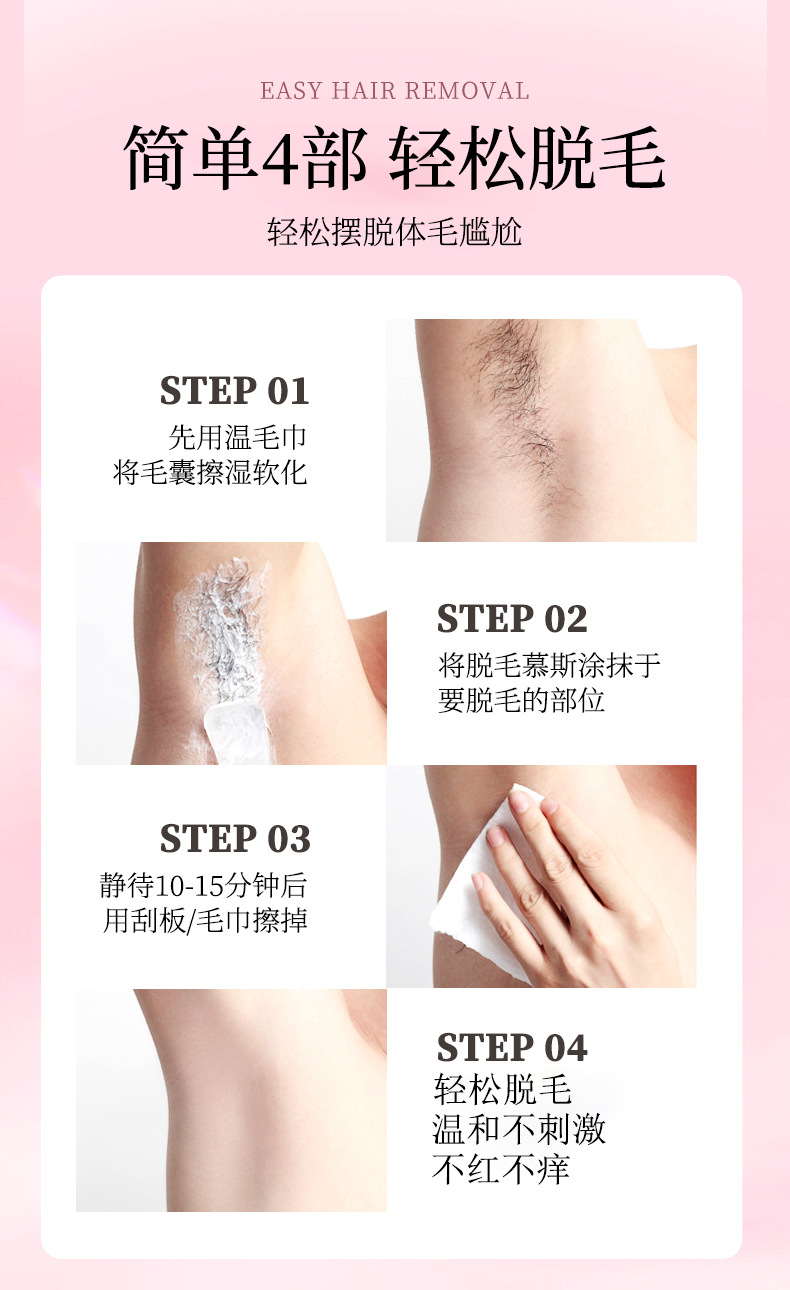 EASY HAIR REMOVAL

简单4部 轻松脱毛

轻松摆脱体毛尴尬

STEP 01
先用温毛巾
将毛囊擦湿软化

STEP 02
将脱毛慕斯涂抹于
要脱毛的部位

STEP 03
静待10-15分钟后
用刮板/毛巾擦掉

STEP 04
轻松脱毛
温和不刺激
不红不痒