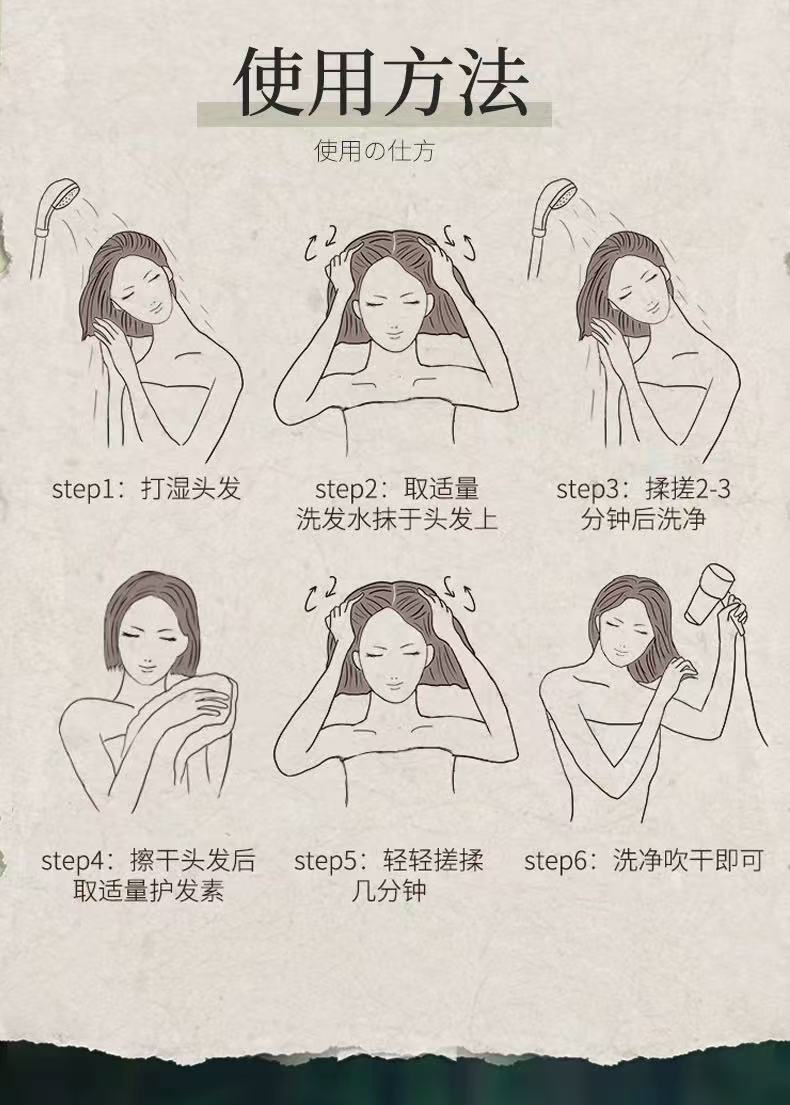 使用方法

使用の仕方

step1：打湿头发

step2：取适量洗发水抹于头发上

step3：揉搓2-3分钟后洗净

step4：擦干头发后取适量护发素

step5：轻轻搓揉几分钟

step6：洗净吹干即可