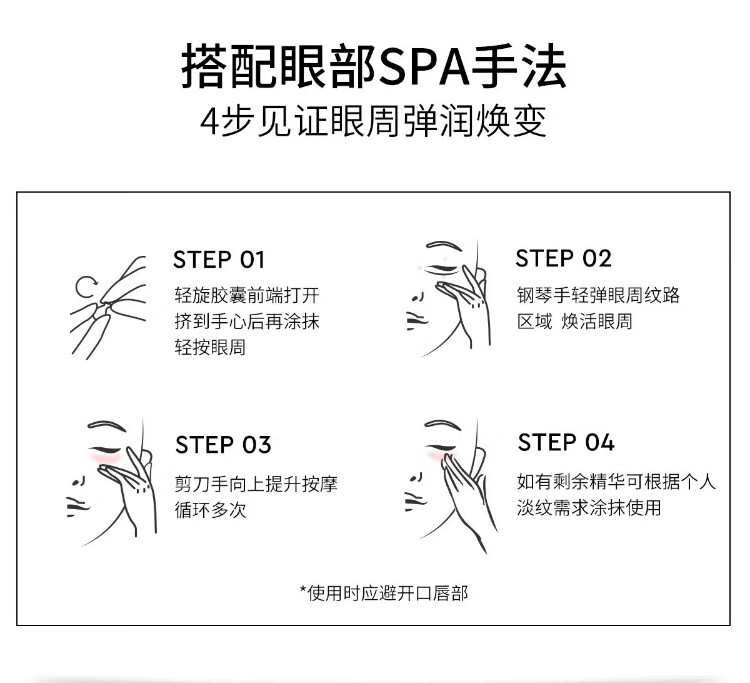 搭配眼部SPA手法
4步见证眼周弹润焕变

STEP 01
轻旋胶囊前端打开
挤到手心后再涂抹
轻按眼周

STEP 02
钢琴手轻弹眼周纹路
区域 焕活眼周

STEP 03
剪刀手向上提升按摩
循环多次

STEP 04
如有剩余精华可根据个人
淡纹需求涂抹使用

*使用时应避开口唇部