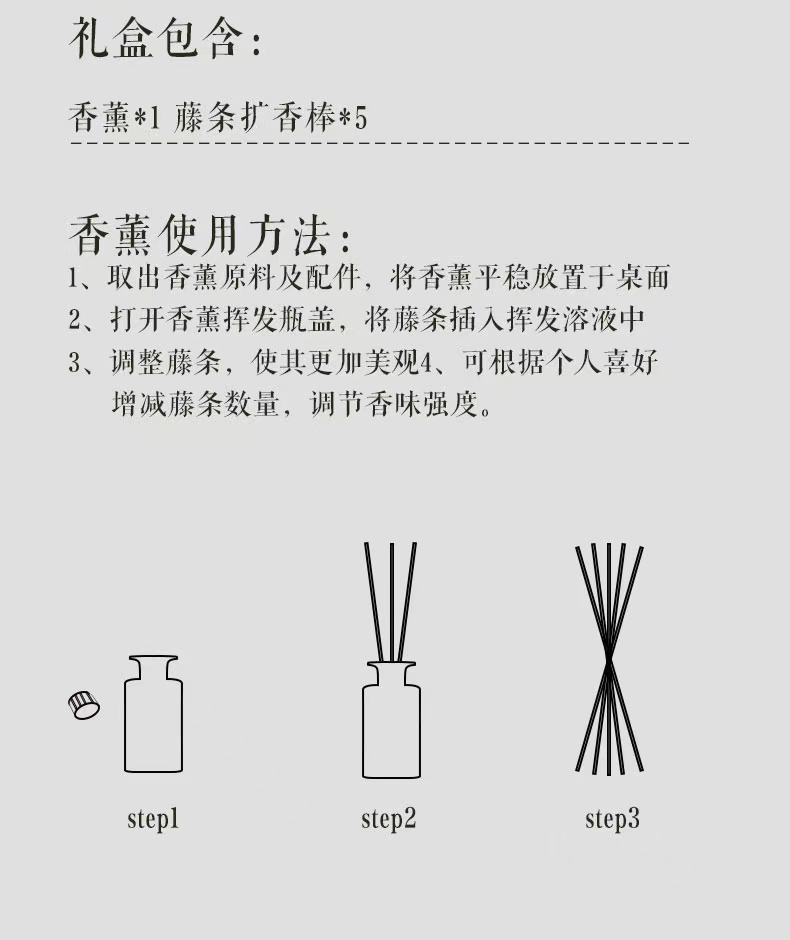 礼盒包含：

香薰*1 藤条扩香棒*5

香薰使用方法：

1、取出香薰原料及配件，将香薰平稳放置于桌面

2、打开香薰挥发瓶盖，将藤条插入挥发溶液中

3、调整藤条，使其更加美观4、可根据个人喜好增减藤条数量，调节香味强度。

step1

step2

step3