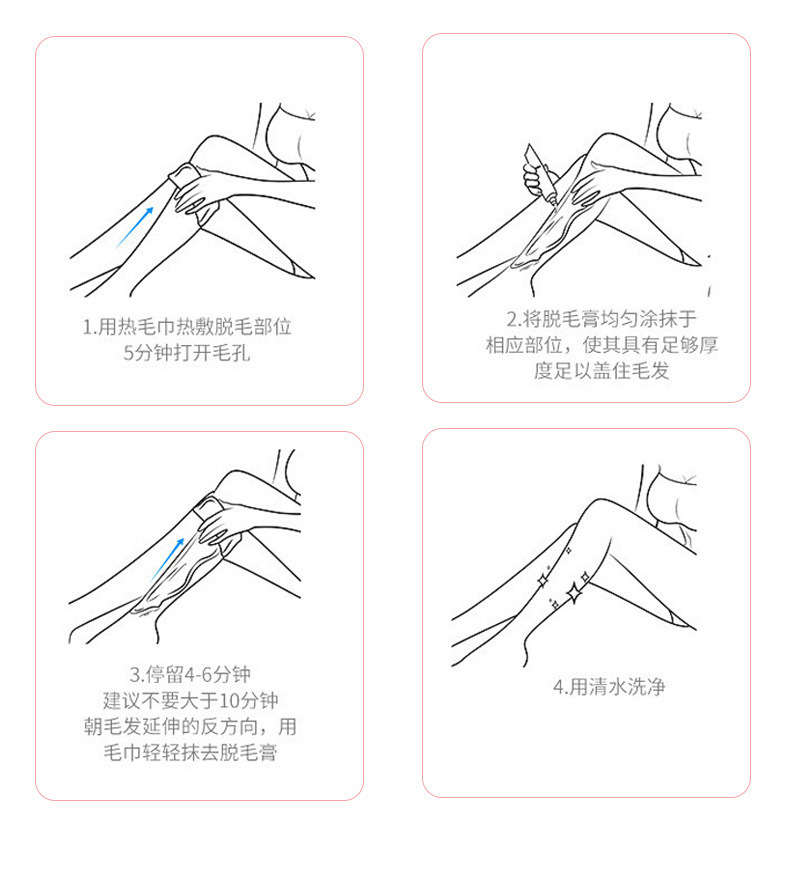 1.用热毛巾热敷脱毛部位
5分钟打开毛孔

2.将脱毛膏均匀涂抹于
相应部位，使其具有足够厚
度足以盖住毛发

3.停留4-6分钟
建议不要大于10分钟
朝毛发延伸的反方向，用
毛巾轻轻抹去脱毛膏

4.用清水洗净