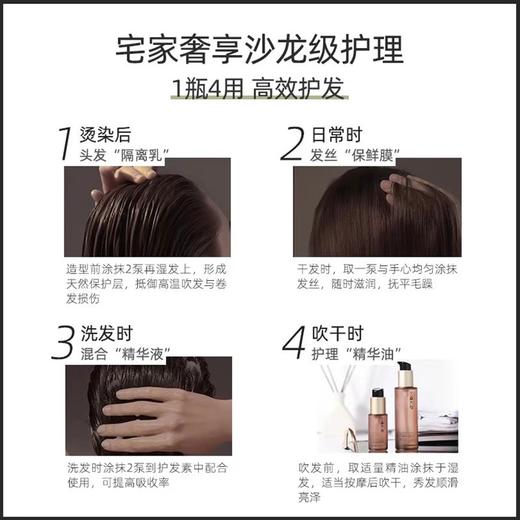 宅家奢享沙龙级护理
1瓶4用 高效护发

1 烫染后
头发“隔离乳”

造型前涂抹2泵再湿发上，形成天然保护层，抵御高温吹发与卷发损伤

2 日常时
发丝“保鲜膜”

干发时，取一泵与手心均匀涂抹发丝，随时滋润，抚平毛躁

3 洗发时
混合“精华液”

洗发时涂抹2泵到护发素中配合使用，可提高吸收率

4 吹干时
护理“精华油”

吹发前，取适量精油涂抹于湿发，适当按摩后吹干，秀发顺滑亮泽