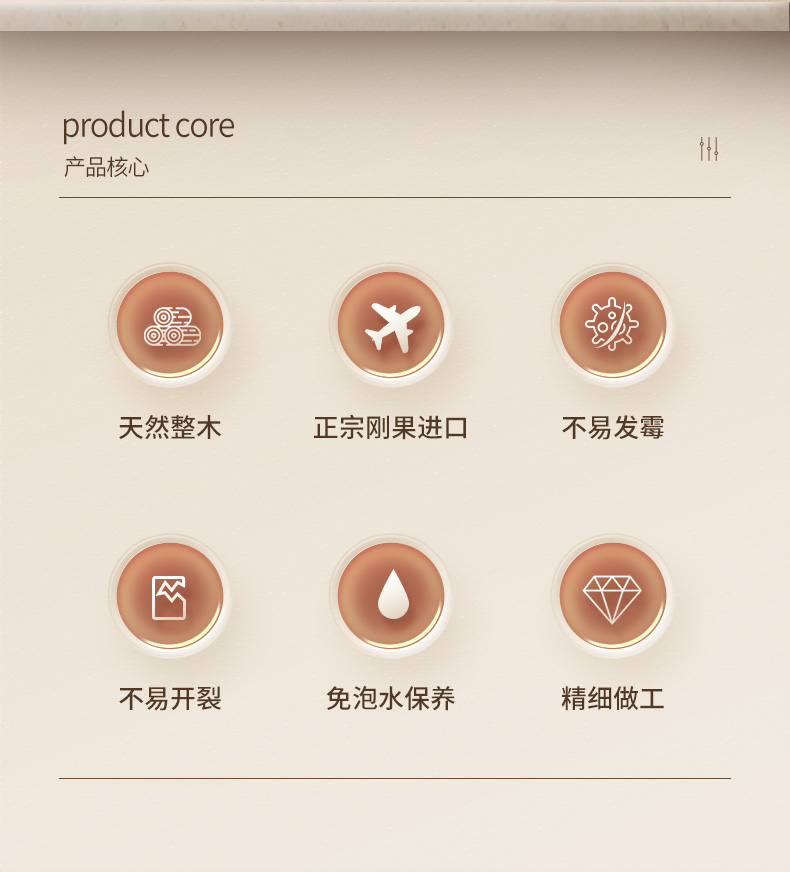 product core
产品核心

天然整木 正宗刚果进口 不易发霉

不易开裂 免泡水保养 精细做工