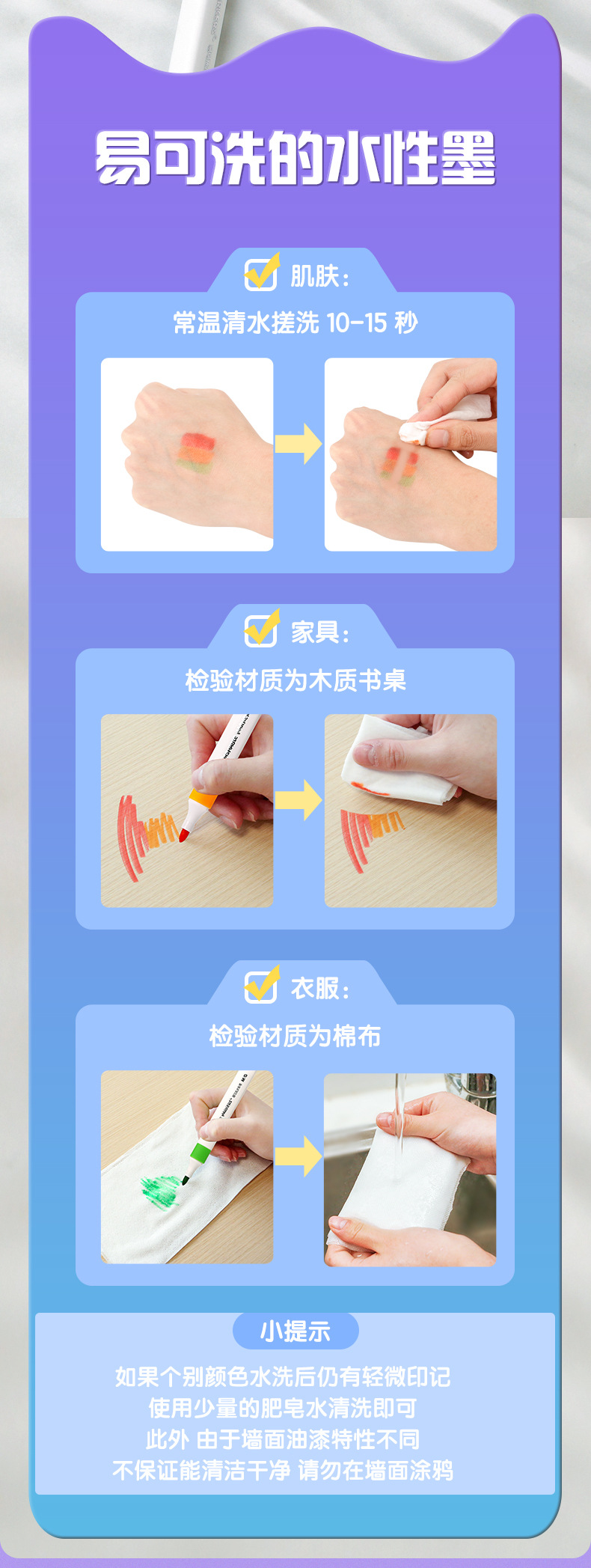 易可洗的水性墨

肌肤：

常温清水搓洗 10-15 秒

家具：

检验材质为木质书桌

衣服：

检验材质为棉布

小提示

如果个别颜色水洗后仍有轻微印记
使用少量的肥皂水清洗即可
此外 由于墙面油漆特性不同
不保证能清洁干净 请勿在墙面涂鸦