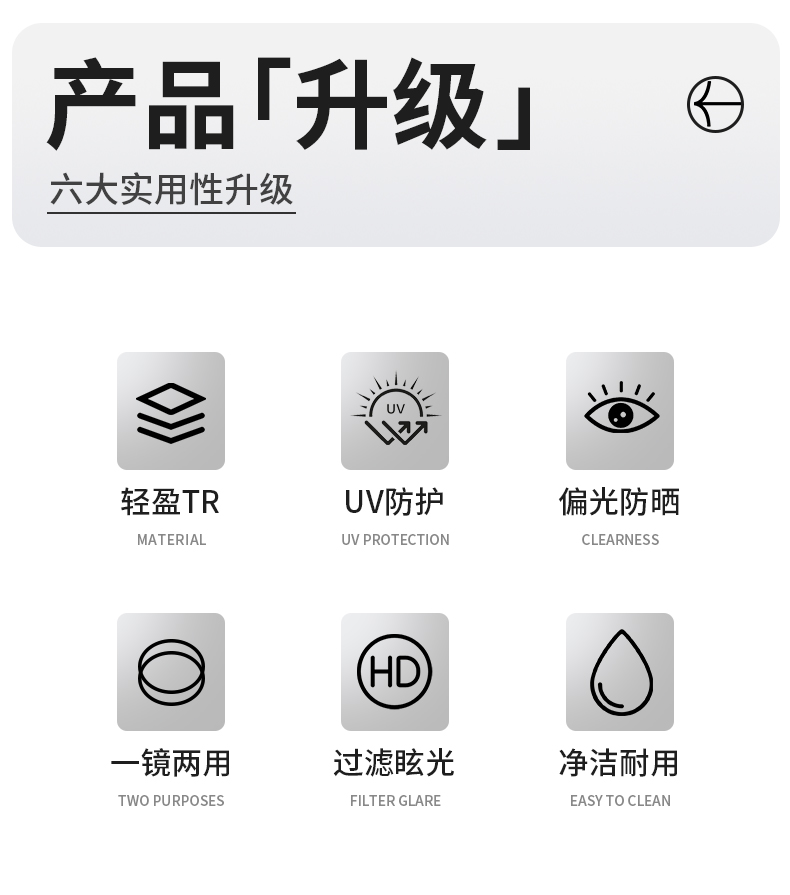 产品「升级」

六大实用性升级

UV

轻盈TR
MATERIAL

UV防护
UV PROTECTION

偏光防晒
CLEARNESS

HD

一镜两用
TWO PURPOSES

过滤眩光
FILTER GLARE

净洁耐用
EASY TO CLEAN