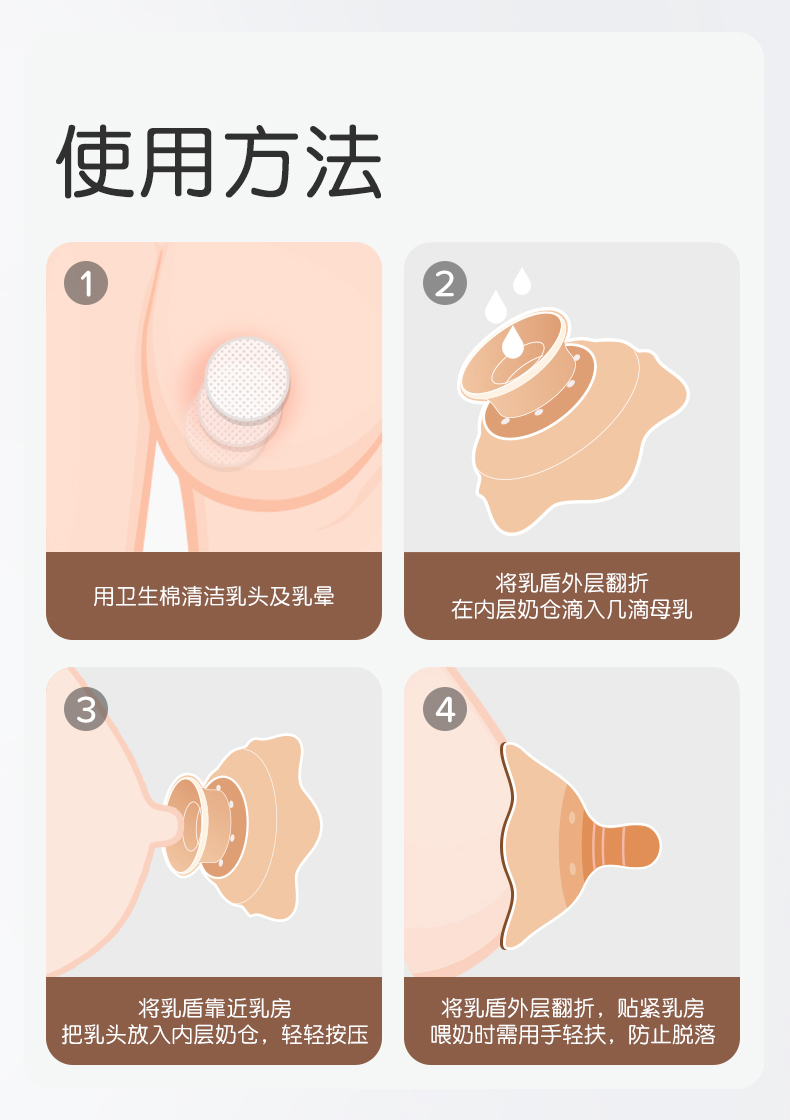 使用方法

1

用卫生棉清洁乳头及乳晕

2

将乳盾外层翻折
在内层奶仓滴入几滴母乳

3

将乳盾靠近乳房
把乳头放入内层奶仓，轻轻按压

4

将乳盾外层翻折，贴紧乳房
喂奶时需用手轻扶，防止脱落