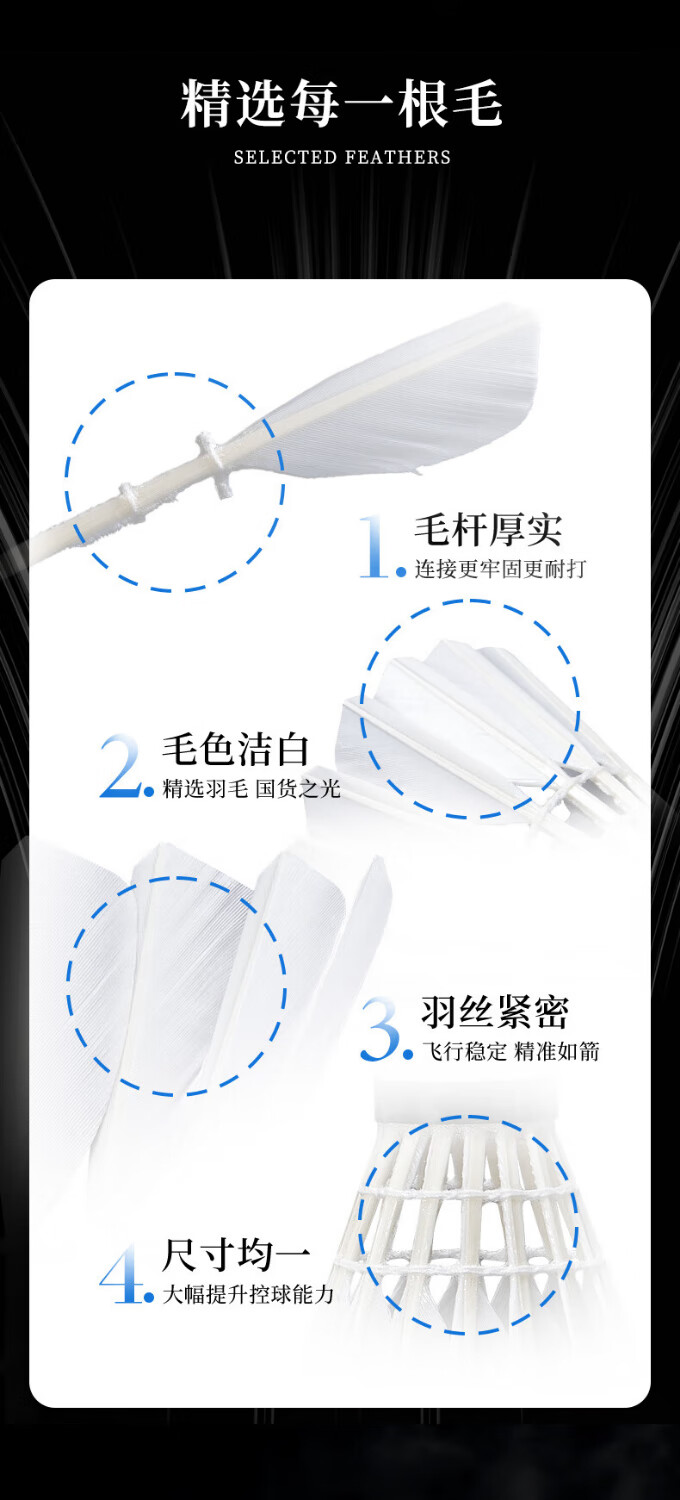 精选每一根毛

SELECTED FEATHERS

1. 毛杆厚实
连接更牢固更耐打

2. 毛色洁白
精选羽毛 国货之光

3. 羽丝紧密
飞行稳定 精准如箭

4. 尺寸均一
大幅提升控球能力