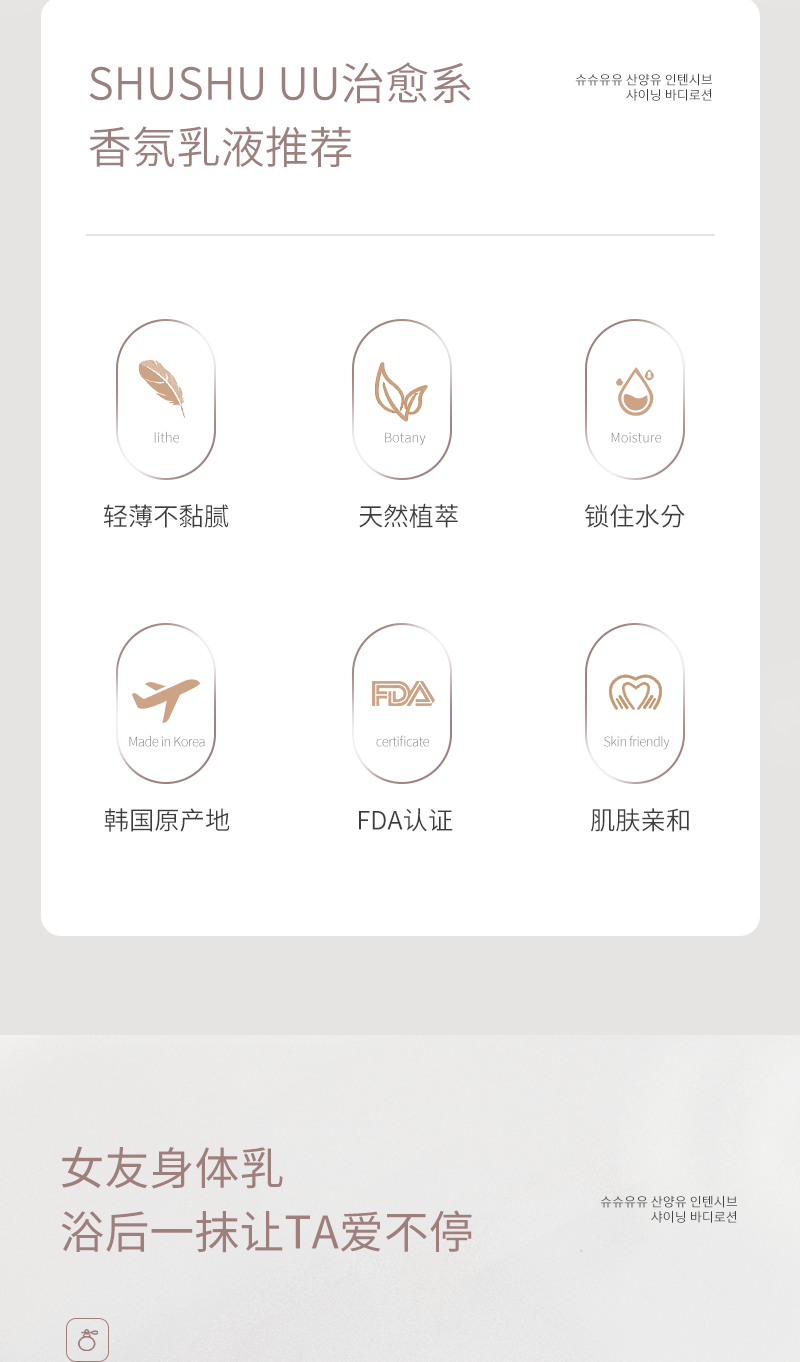 SHUSHU UU治愈系
香氛乳液推荐

슈슈유유 산양유 인텐시브
샤이닝 바디로션

lithe
轻薄不黏腻

Botany
天然植萃

Moisture
锁住水分

Made in Korea
韩国原产地

FDA
certificate
FDA认证

Skin friendly
肌肤亲和

女友身体乳
浴后一抹让TA爱不停

슈슈유유 산양유 인텐시브
샤이닝 바디로션