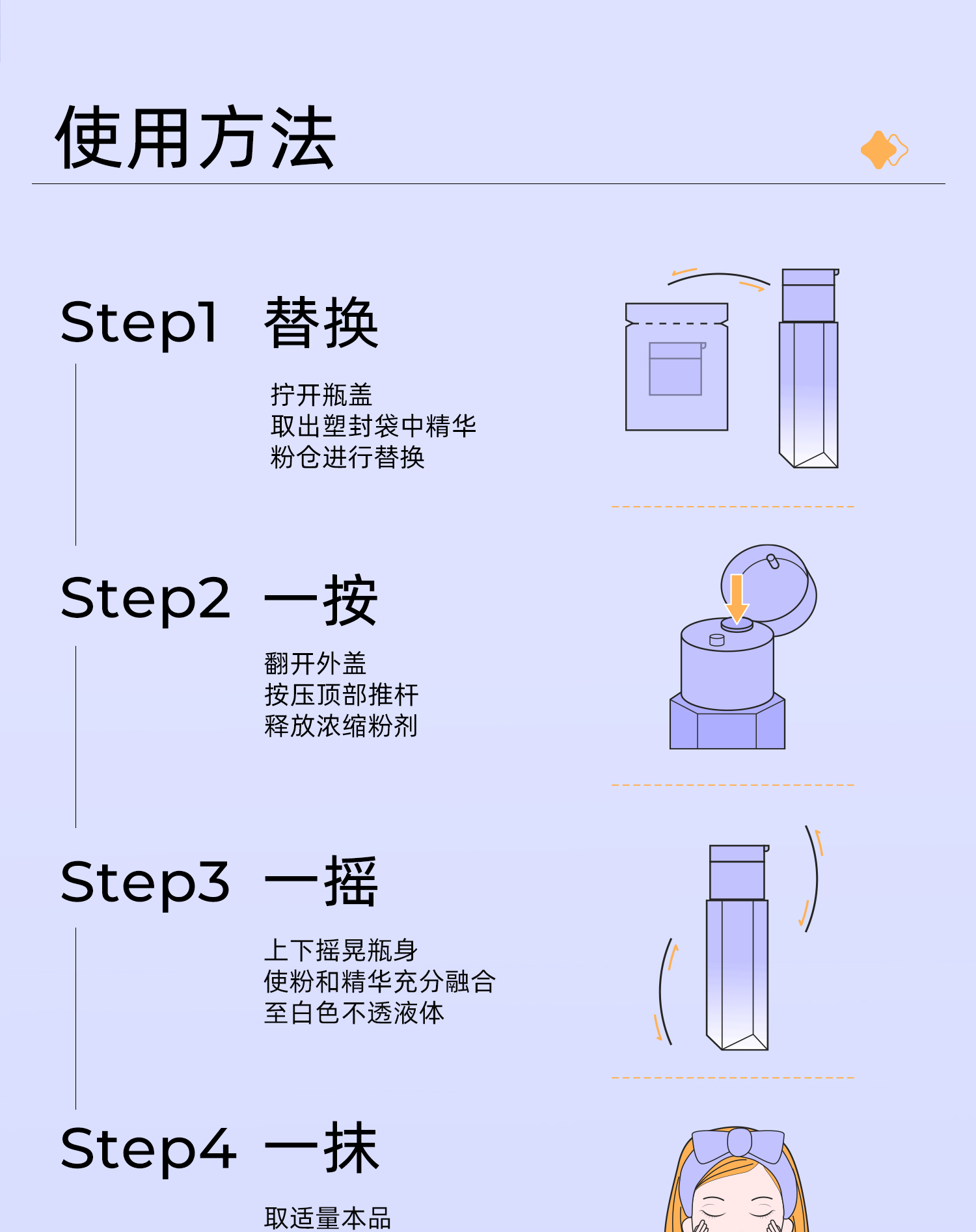 使用方法

Step1 替换

拧开瓶盖
取出塑封袋中精华
粉仓进行替换

Step2 一按

翻开外盖
按压顶部推杆
释放浓缩粉剂

Step3 一摇

上下摇晃瓶身
使粉和精华充分融合
至白色不透液体

Step4 一抹

取适量本品