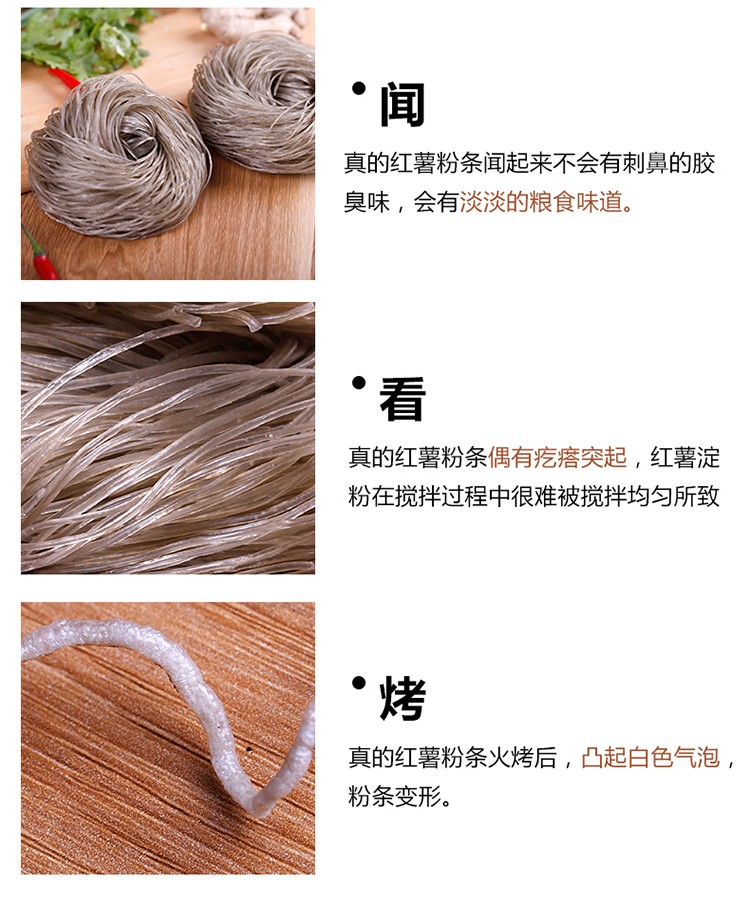 • 闻

真的红薯粉条闻起来不会有刺鼻的胶臭味，会有淡淡的粮食味道。

• 看

真的红薯粉条偶有疙瘩突起，红薯淀粉在搅拌过程中很难被搅拌均匀所致

• 烤

真的红薯粉条火烤后，凸起白色气泡，粉条变形。