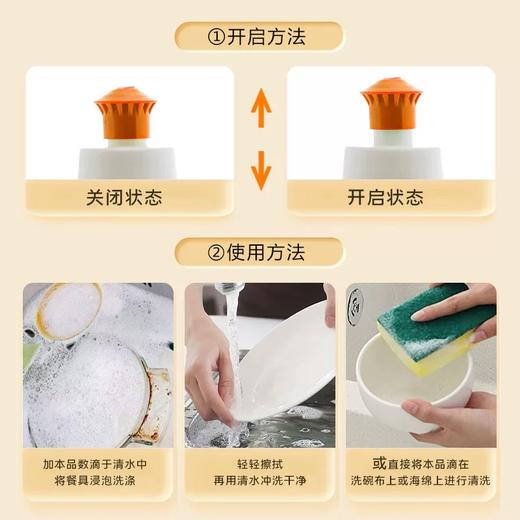 ①开启方法

关闭状态

开启状态

②使用方法

加本品数滴于清水中
将餐具浸泡洗涤

轻轻擦拭
再用清水冲洗干净

或直接将本品滴在
洗碗布上或海绵上进行清洗