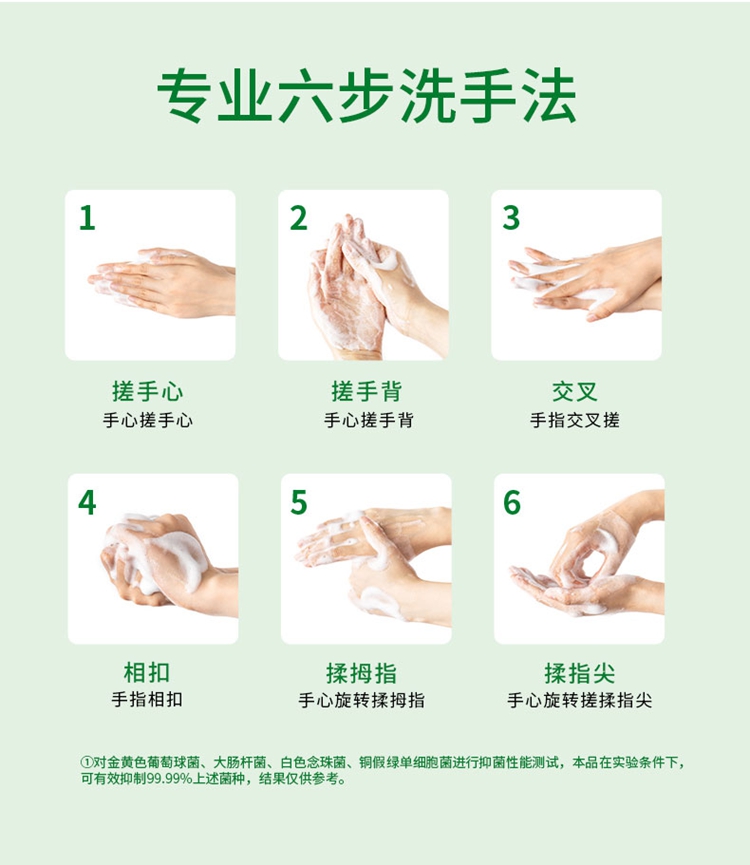 专业六步洗手法

1
搓手心
手心搓手心

2
搓手背
手心搓手背

3
交叉
手指交叉搓

4
相扣
手指相扣

5
揉拇指
手心旋转揉拇指

6
揉指尖
手心旋转搓揉指尖

①对金黄色葡萄球菌、大肠杆菌、白色念珠菌、铜假绿单细胞菌进行抑菌性能测试，本品在实验条件下，可有效抑制99.99%上述菌种，结果仅供参考。