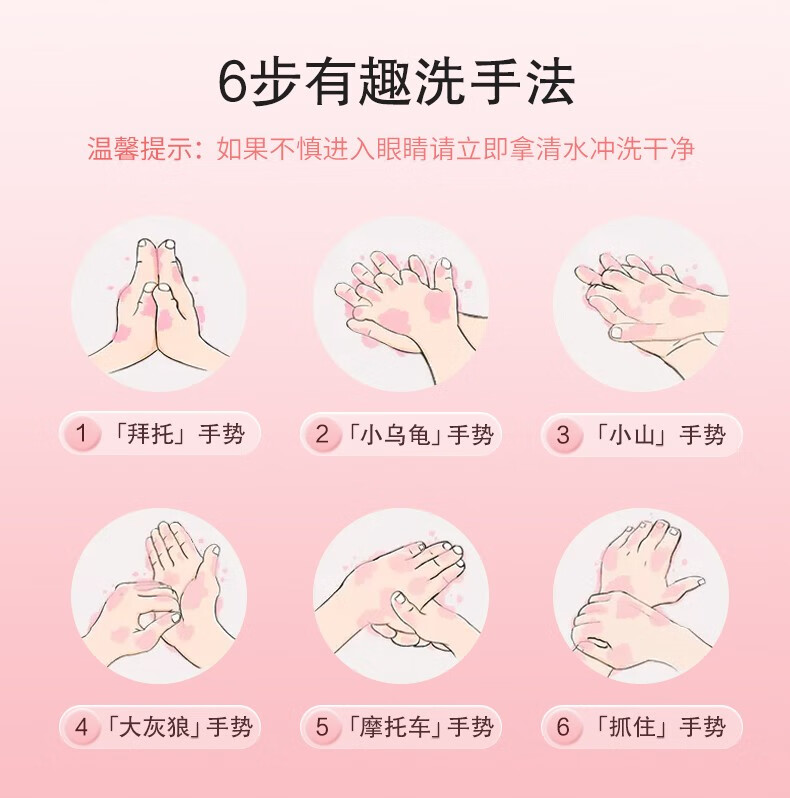 6步有趣洗手法

温馨提示：如果不慎进入眼睛请立即拿清水冲洗干净

1 「拜托」手势

2 「小乌龟」手势

3 「小山」手势

4 「大灰狼」手势

5 「摩托车」手势

6 「抓住」手势