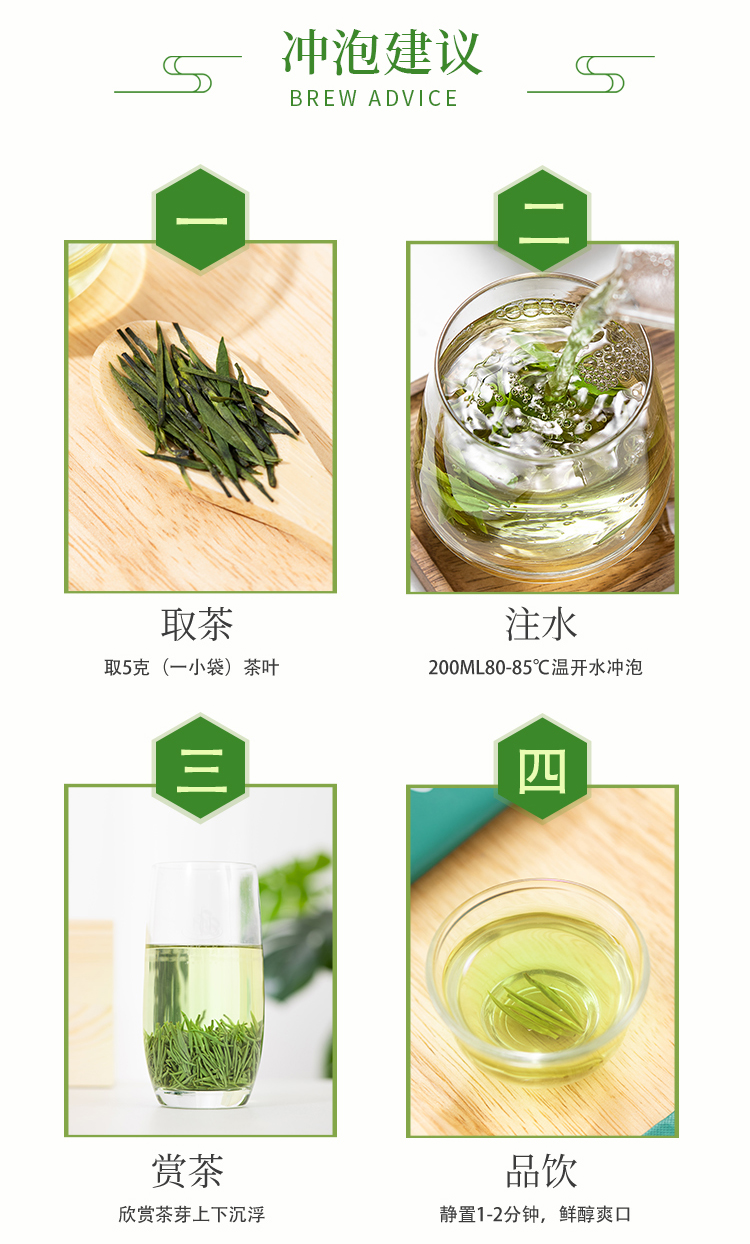 冲泡建议
BREW ADVICE

一

取茶
取5克（一小袋）茶叶

二

注水
200ML80-85℃温开水冲泡

三

赏茶
欣赏茶芽上下沉浮

四

品饮
静置1-2分钟，鲜醇爽口