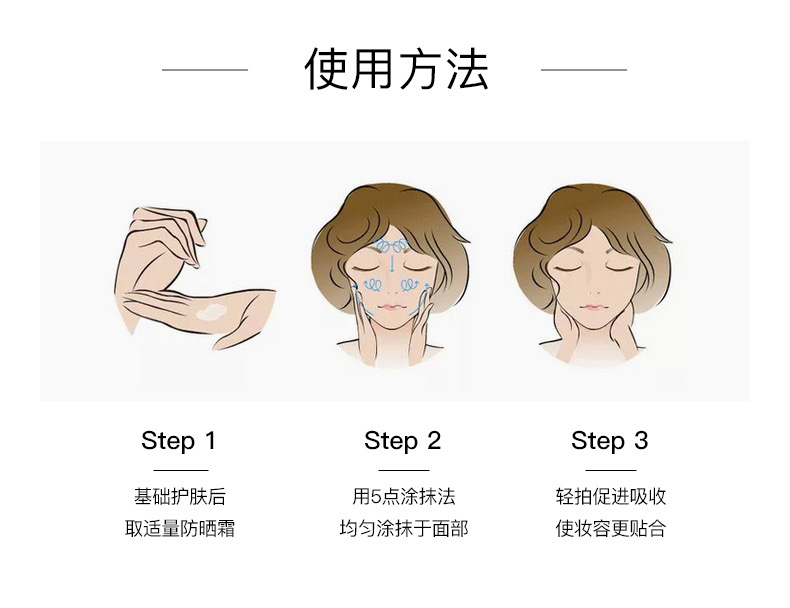 使用方法

Step 1

基础护肤后
取适量防晒霜

Step 2

用5点涂抹法
均匀涂抹于面部

Step 3

轻拍促进吸收
使妆容更贴合