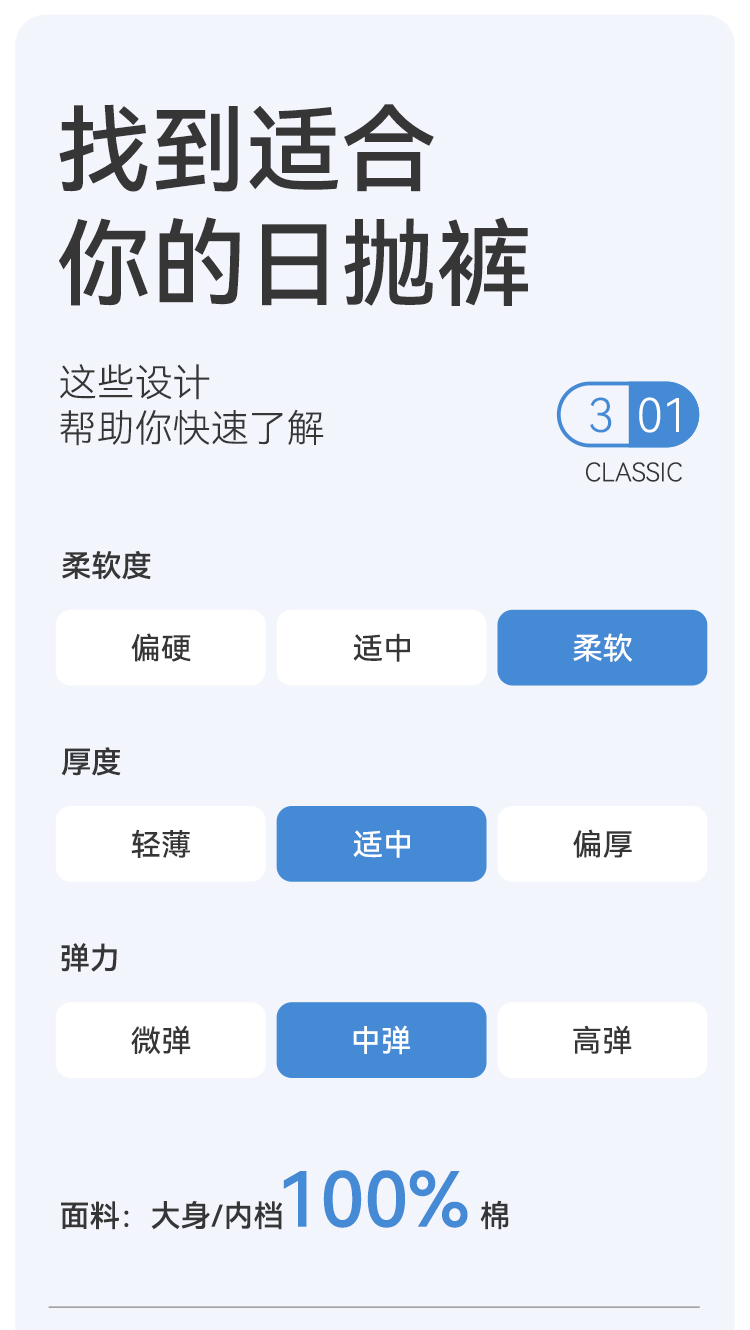 找到适合
你的日抛裤

这些设计
帮助你快速了解

3 01
CLASSIC

柔软度

偏硬 适中 柔软

厚度

轻薄 适中 偏厚

弹力

微弹 中弹 高弹

面料：大身/内档100% 棉